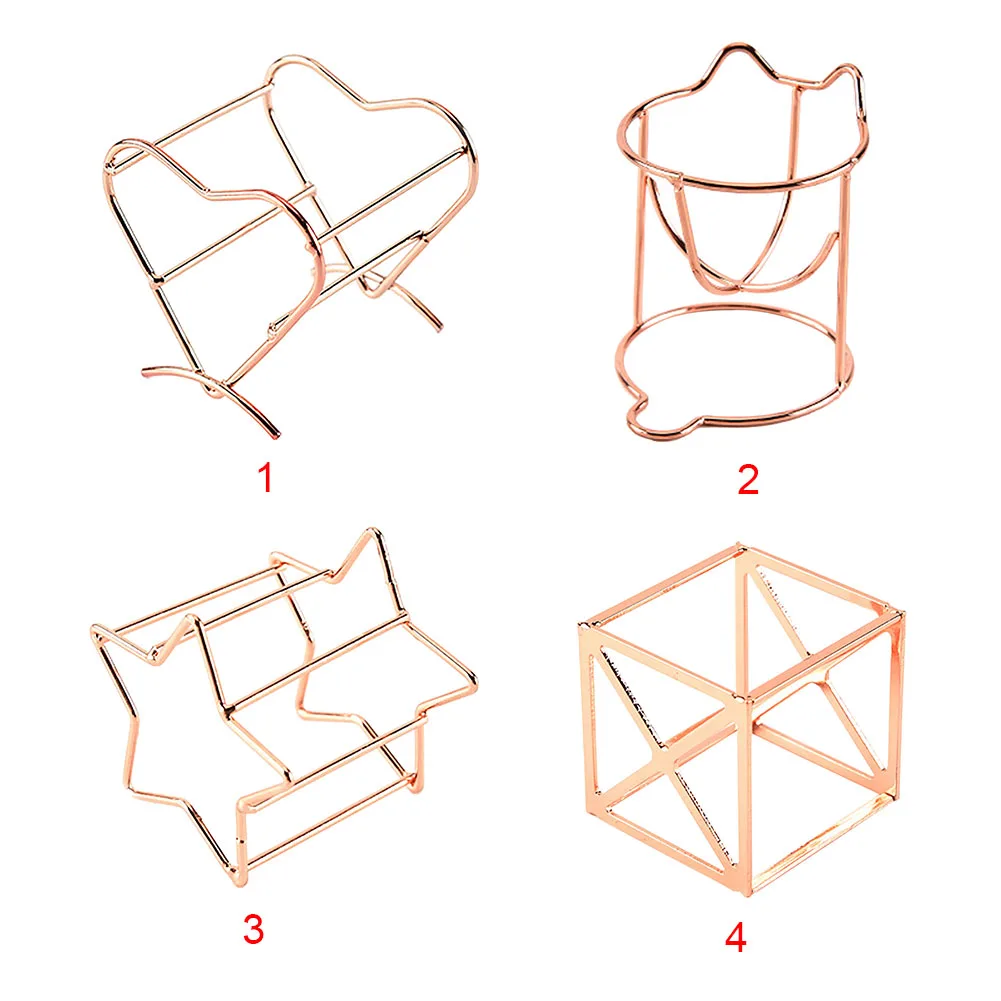 1

2

3

4