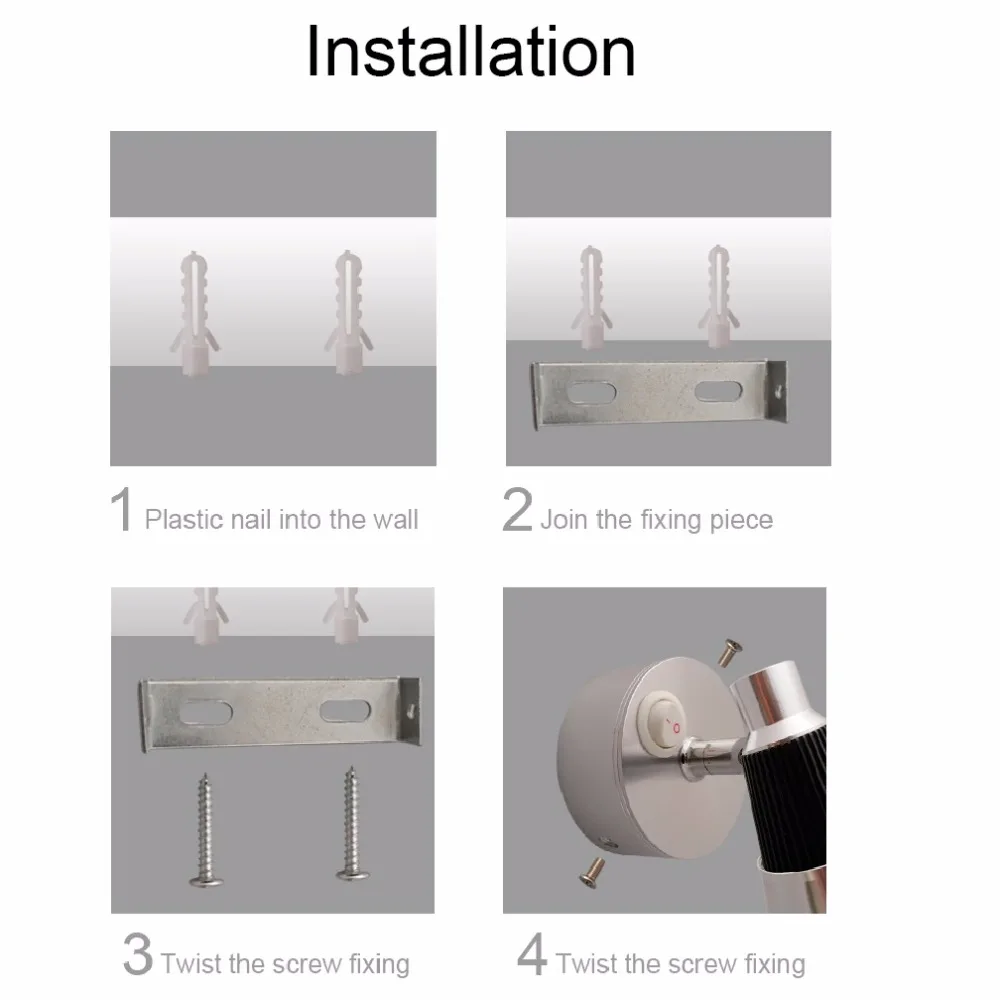 Installation

1 Plastic nail into the wall

2 Join the fixing piece

3 Twist the screw fixing

4 Twist the screw fixing