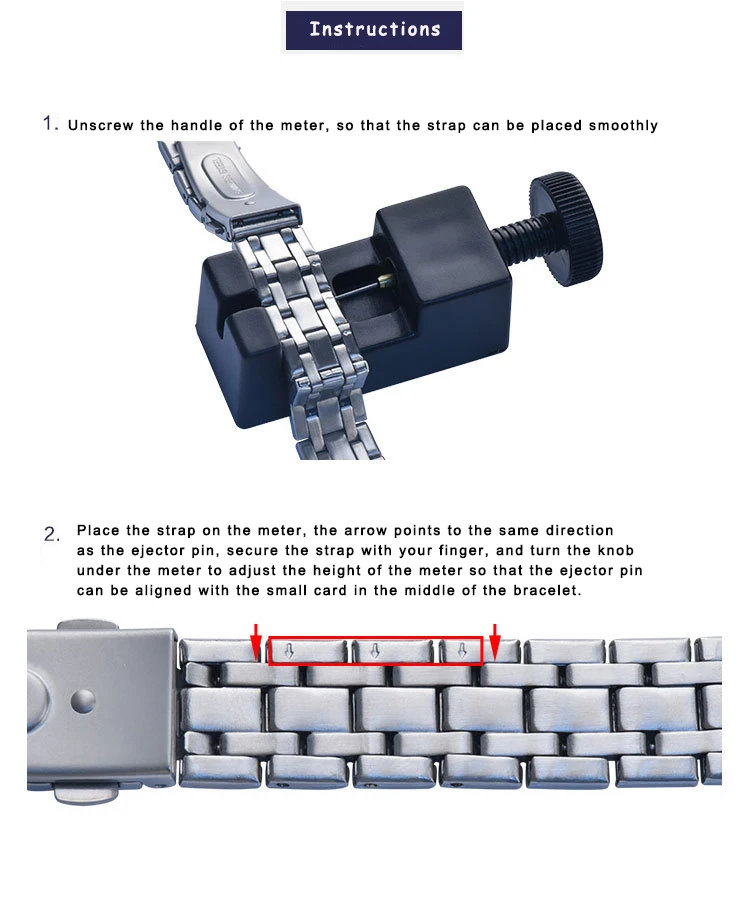 Instructions

1. Unscrew the handle of the meter, so that the strap can be placed smoothly

2. Place the strap on the meter, the arrow points to the same direction as the ejector pin, secure the strap with your finger, and turn the knob under the meter to adjust the height of the meter so that the ejector pin can be aligned with the small card in the middle of the bracelet.