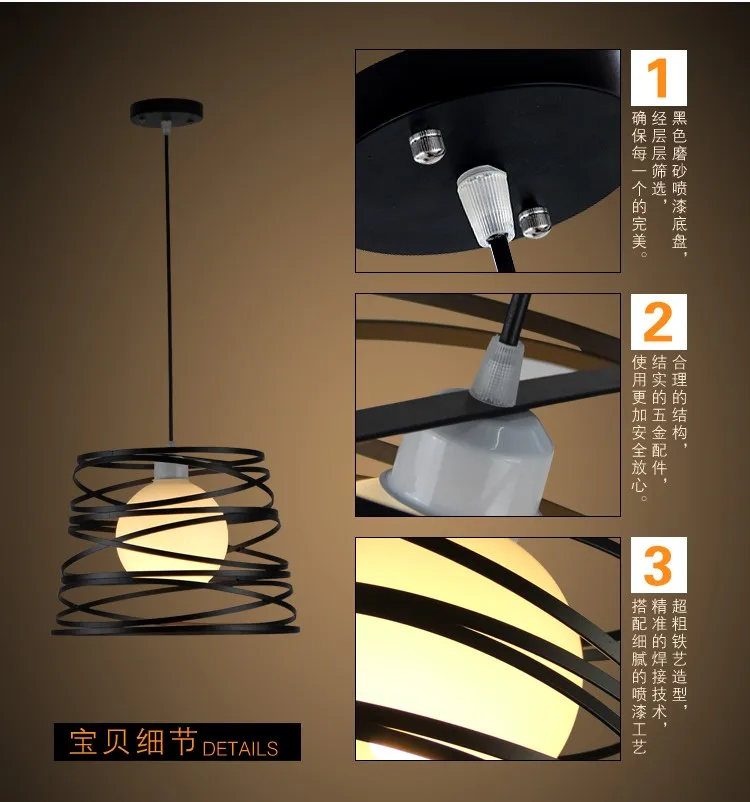 1

黑色磨砂喷漆底盘，经层层筛选，确保每一个的完美。

2

合理的结构，结实的五金配件，使用更加安全放心。

3

超粗铁艺造型，精准的焊接技术，搭配细腻的喷漆工艺

宝贝细节 DETAILS