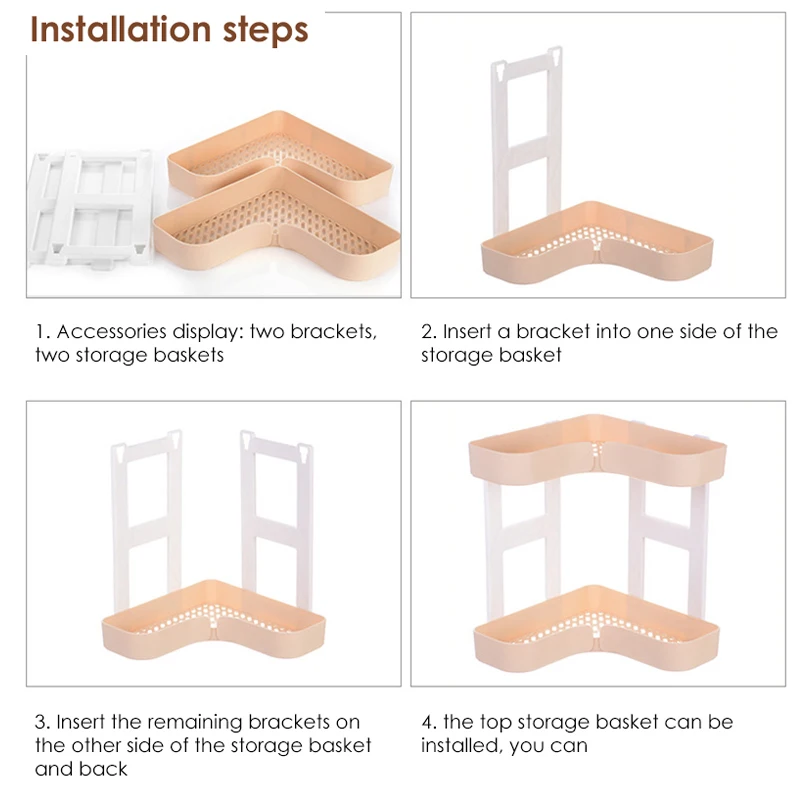 Installation steps

1. Accessories display: two brackets, two storage baskets

2. Insert a bracket into one side of the storage basket

3. Insert the remaining brackets on the other side of the storage basket and back

4. the top storage basket can be installed, you can