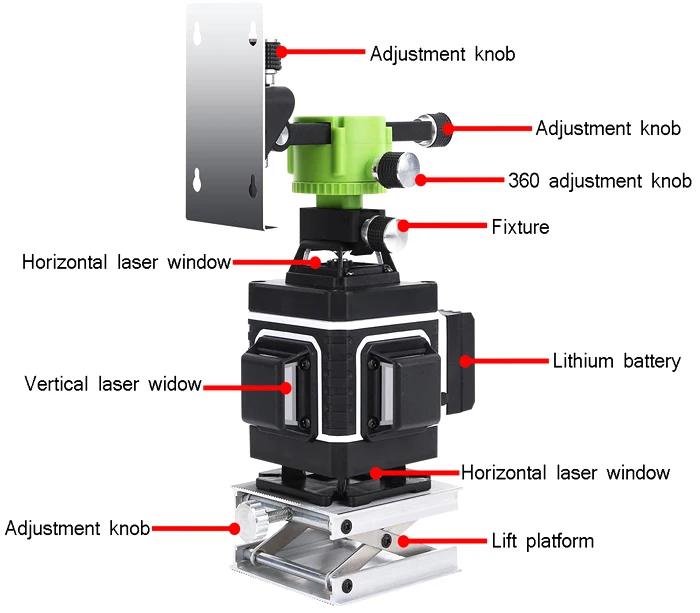 Adjustment knob

Adjustment knob

360 adjustment knob

Fixture

Horizontal laser window

Lithium battery

Vertical laser widow

Horizontal laser window

Adjustment knob

Lift platform