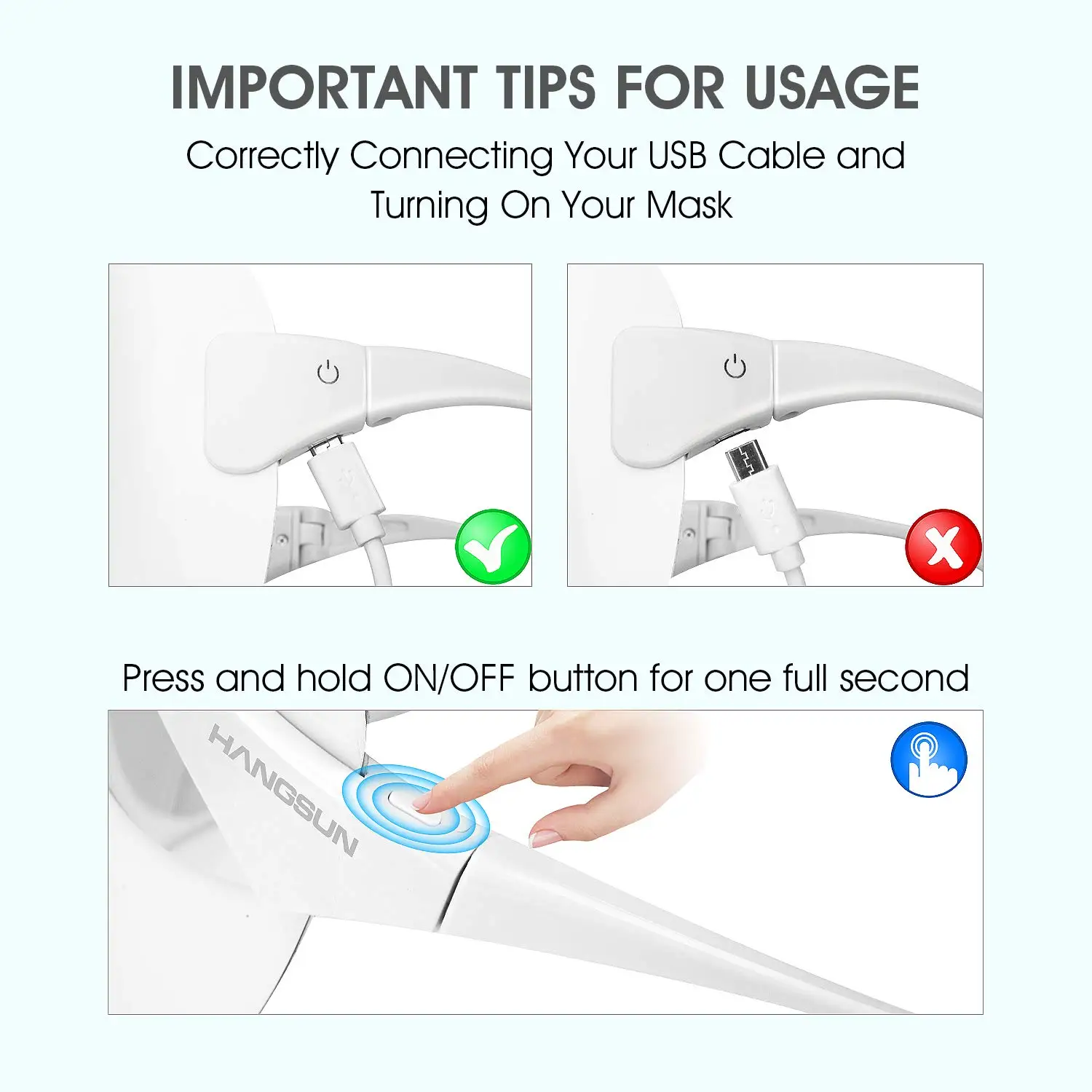 IMPORTANT TIPS FOR USAGE

Correctly Connecting Your USB Cable and Turning On Your Mask

Press and hold ON/OFF button for one full second

HANGSUN