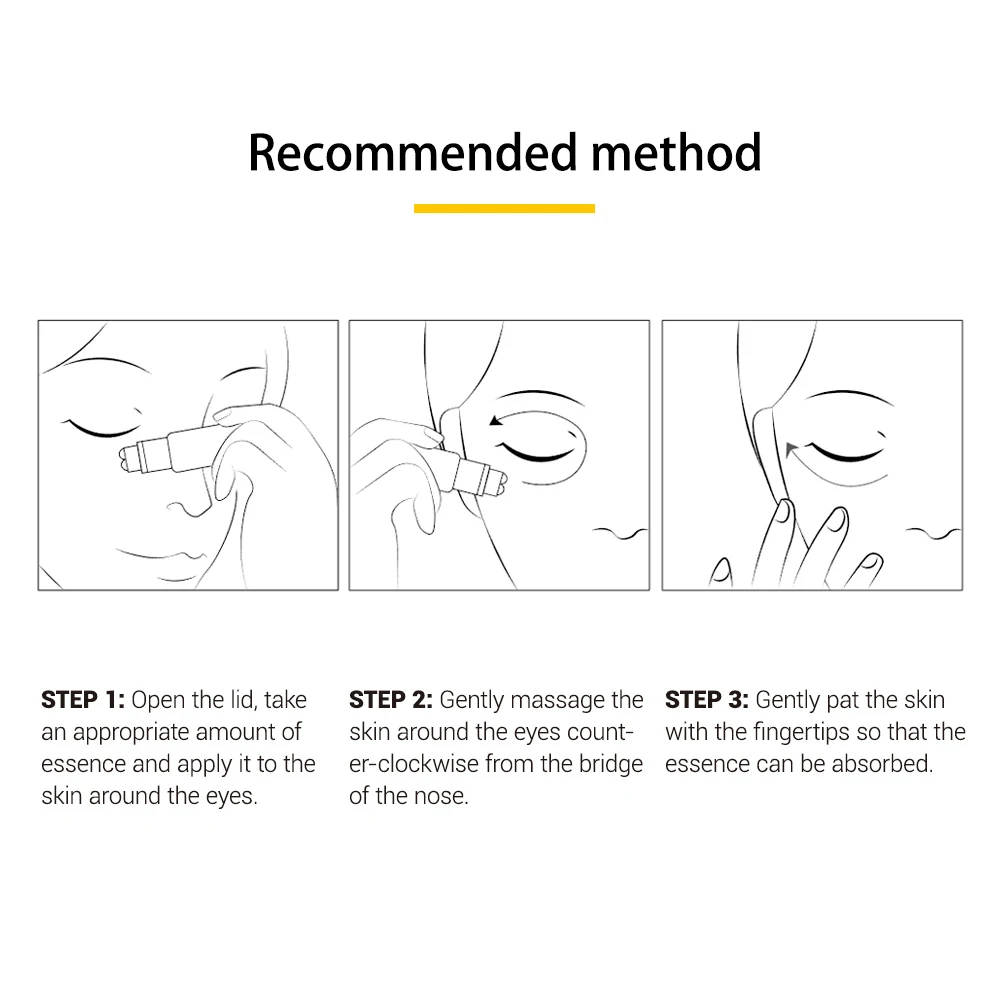 Recommended method

STEP 1: Open the lid, take an appropriate amount of essence and apply it to the skin around the eyes.

STEP 2: Gently massage the skin around the eyes counter-clockwise from the bridge of the nose.

STEP 3: Gently pat the skin with the fingertips so that the essence can be absorbed.