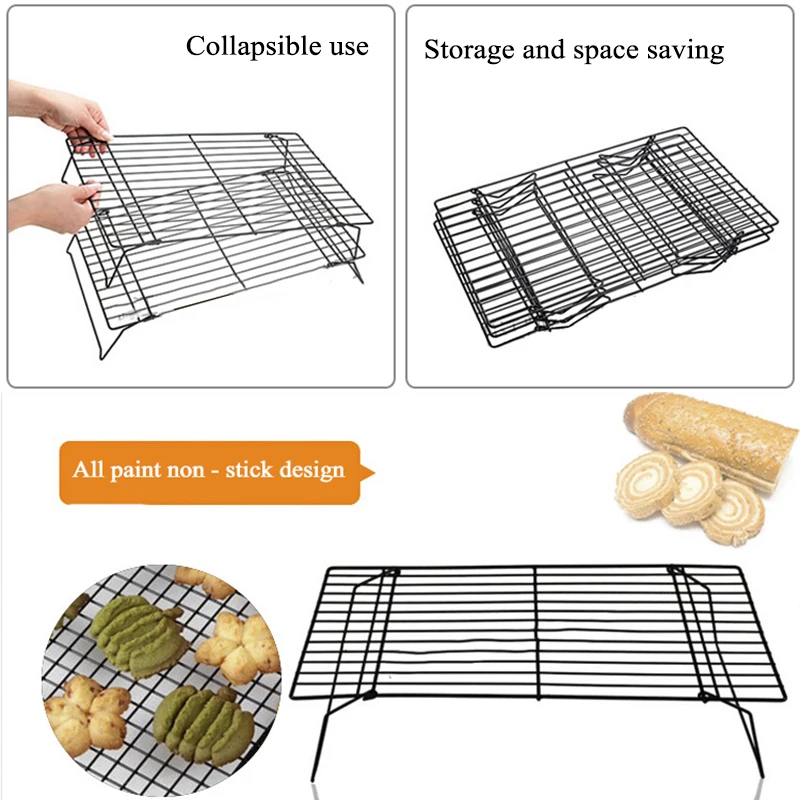 Collapsible use

Storage and space saving

All paint non - stick design