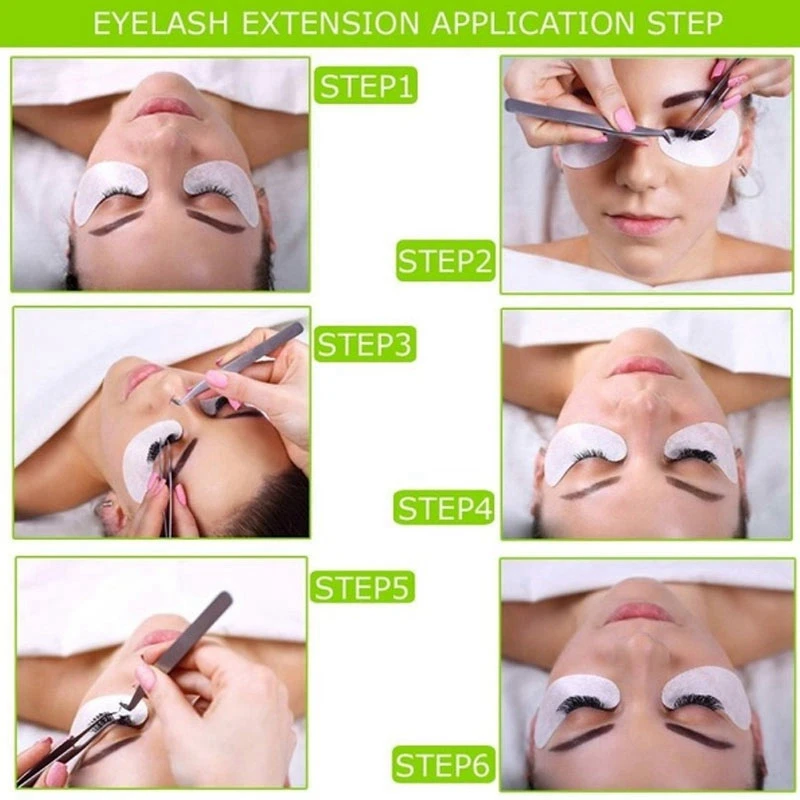 EYELASH EXTENSION APPLICATION STEP

STEP1

STEP2

STEP3

STEP4

STEP5

STEP6