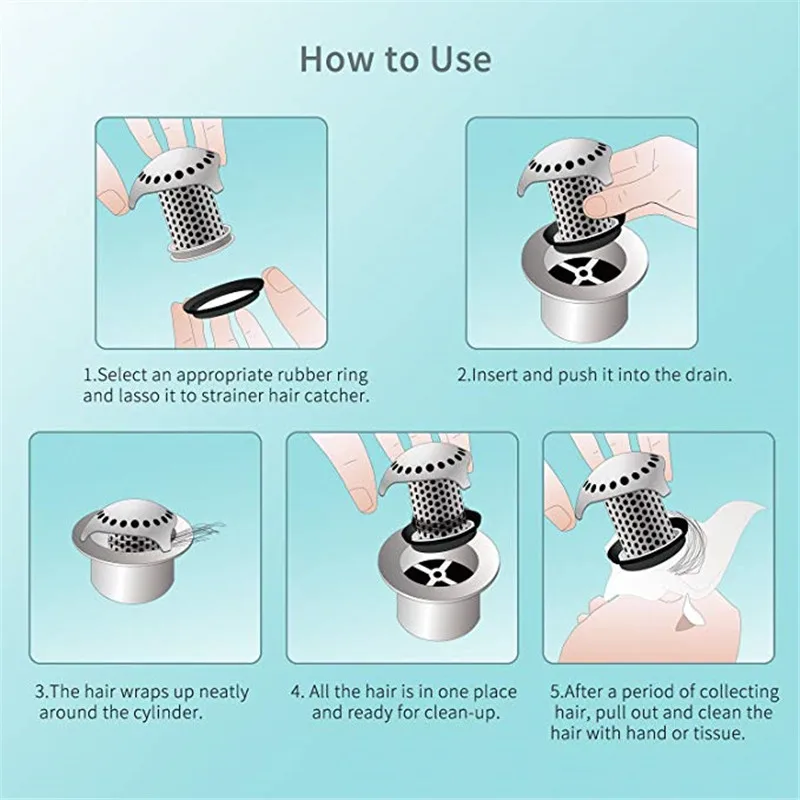 How to Use

1.Select an appropriate rubber ring and lasso it to strainer hair catcher.

2.Insert and push it into the drain.

3.The hair wraps up neatly around the cylinder.

4. All the hair is in one place and ready for clean-up.

5.After a period of collecting hair, pull out and clean the hair with hand or tissue.