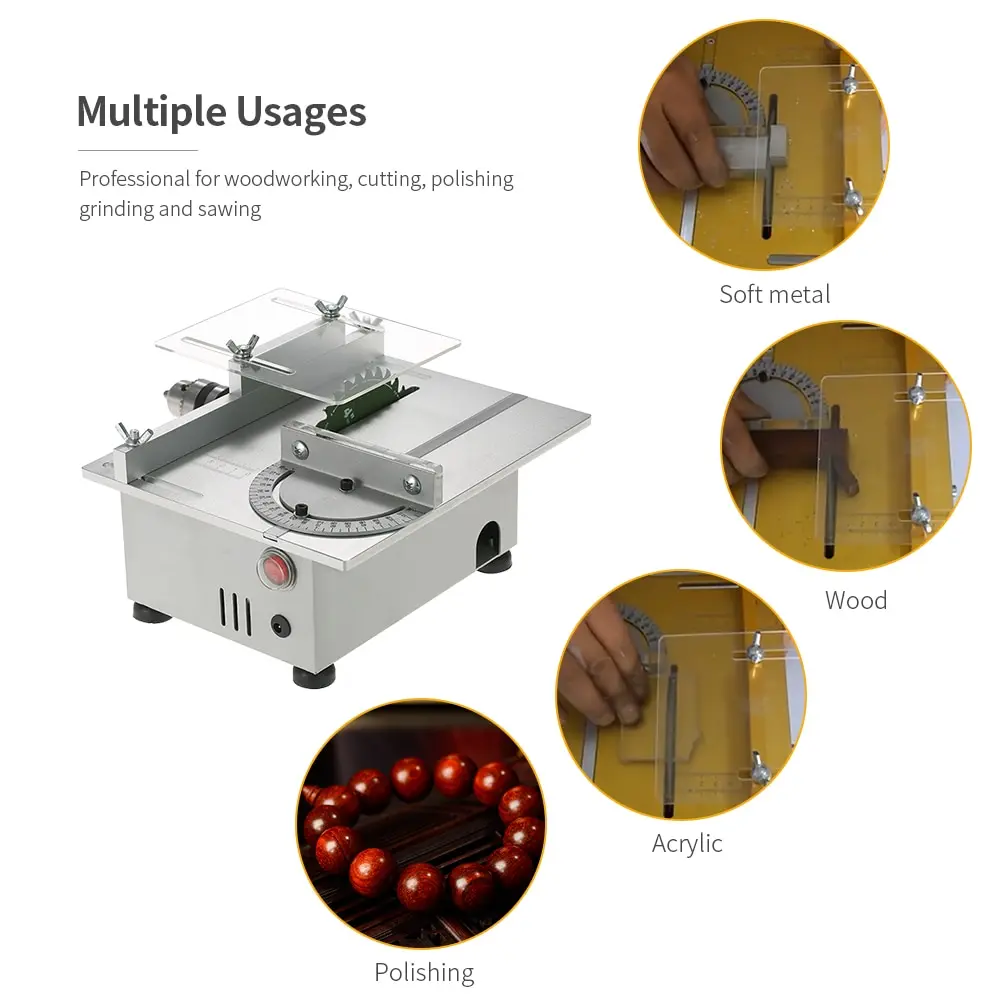 Multiple Usages

Professional for woodworking, cutting, polishing grinding and sawing

Soft metal

Wood

Acrylic

Polishing