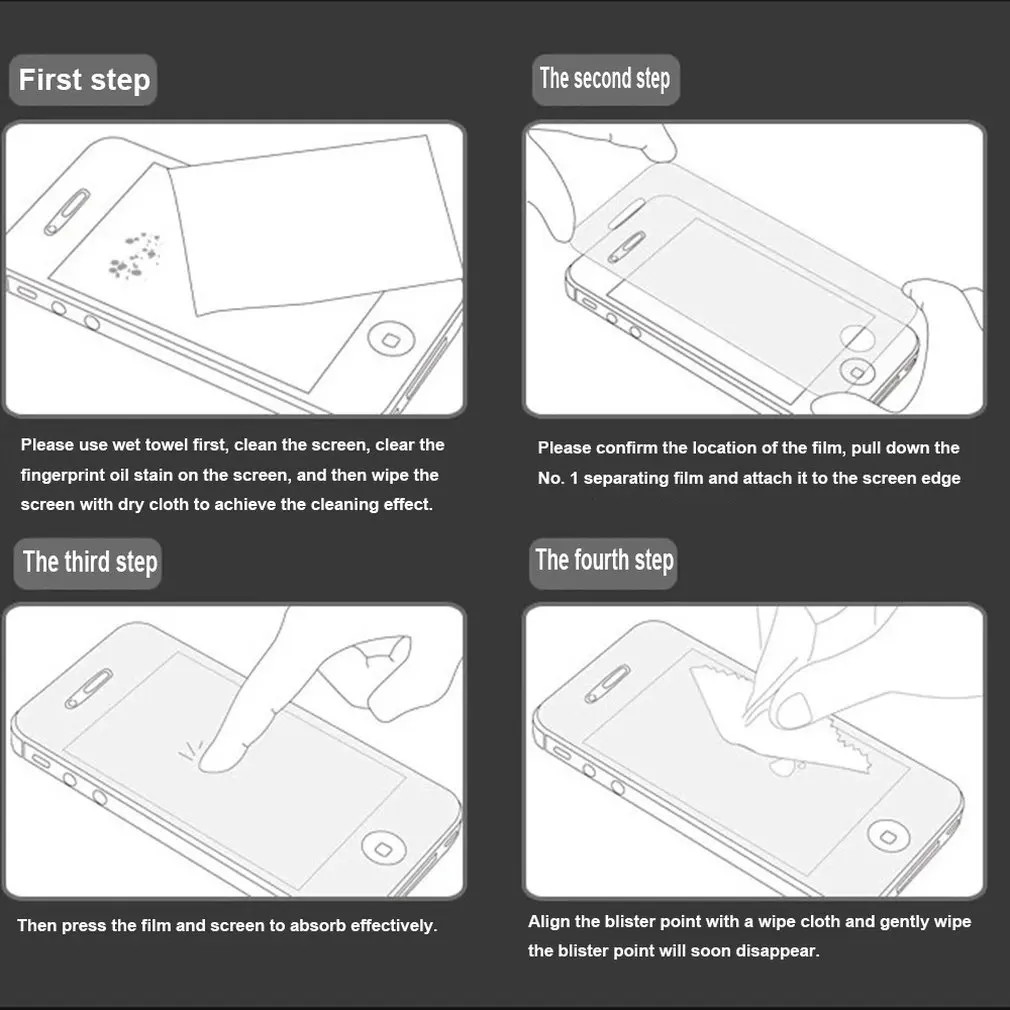 First step

Please use wet towel first, clean the screen, clear the fingerprint oil stain on the screen, and then wipe the screen with dry cloth to achieve the cleaning effect.

The second step

Please confirm the location of the film, pull down the No. 1 separating film and attach it to the screen edge

The third step

Then press the film and screen to absorb effectively.

The fourth step

Align the blister point with a wipe cloth and gently wipe the blister point will soon disappear.