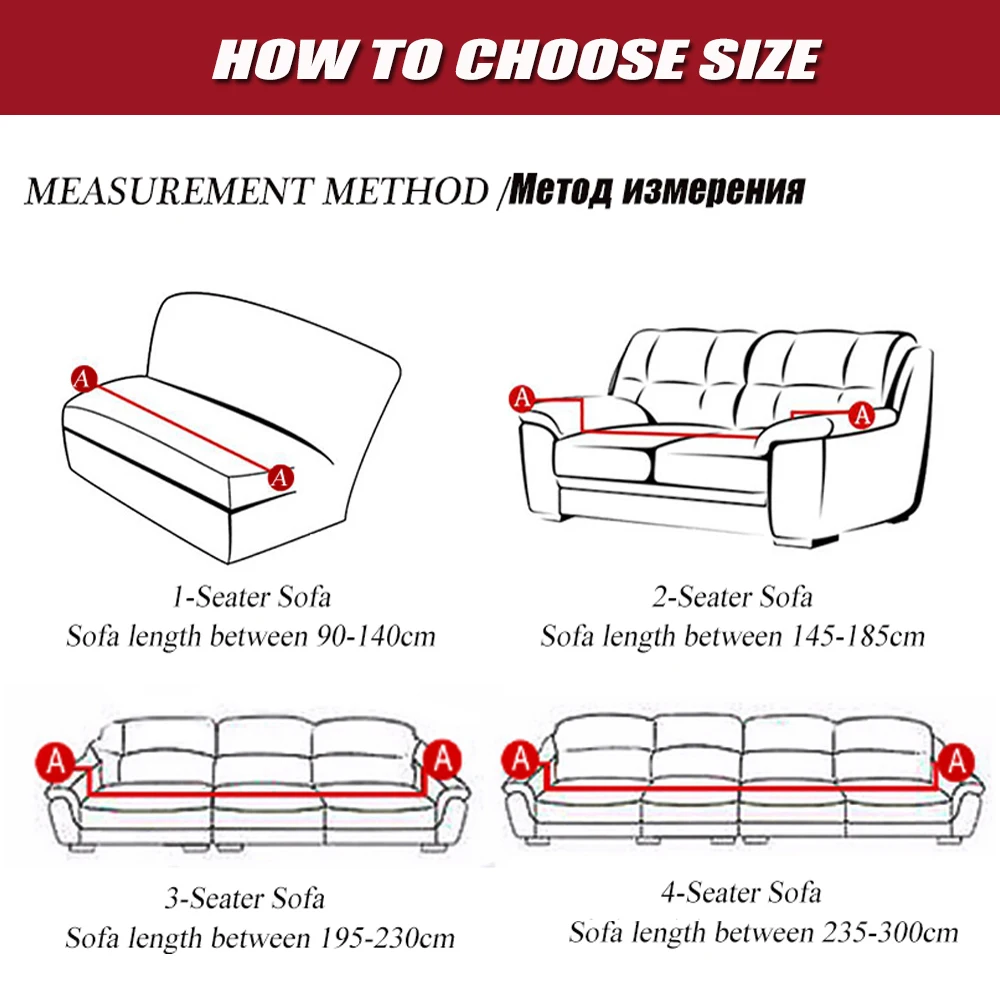 HOW TO CHOOSE SIZE

MEASUREMENT METHOD /Метод измерения

A
A

1-Seater Sofa
Sofa length between 90-140cm

A
A

2-Seater Sofa
Sofa length between 145-185cm

A
A

3-Seater Sofa
Sofa length between 195-230cm

A
A

4-Seater Sofa
Sofa length between 235-300cm