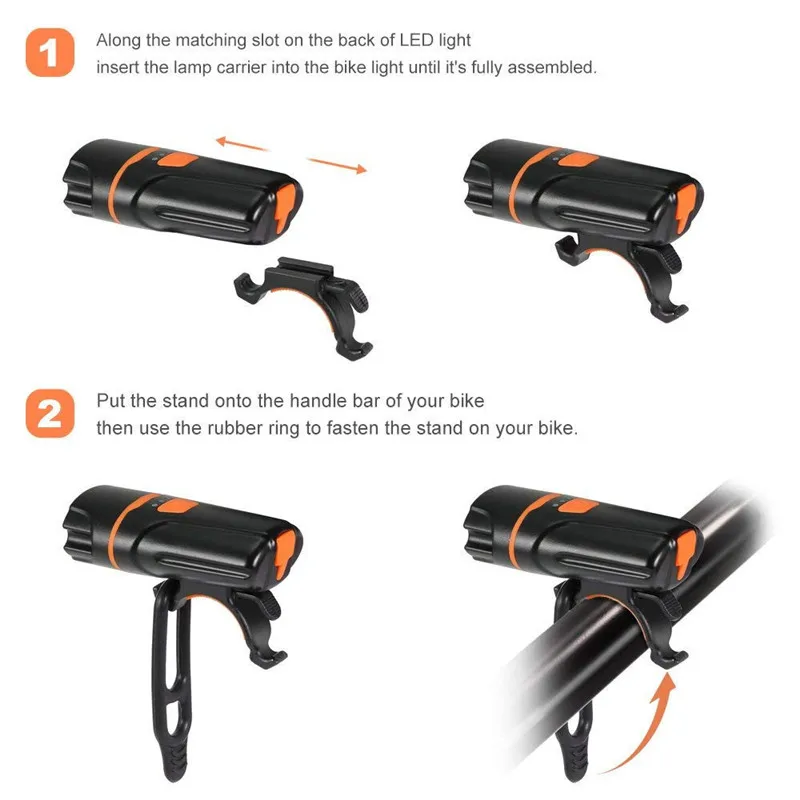 1 Along the matching slot on the back of LED light insert the lamp carrier into the bike light until it's fully assembled.

2 Put the stand onto the handle bar of your bike then use the rubber ring to fasten the stand on your bike.