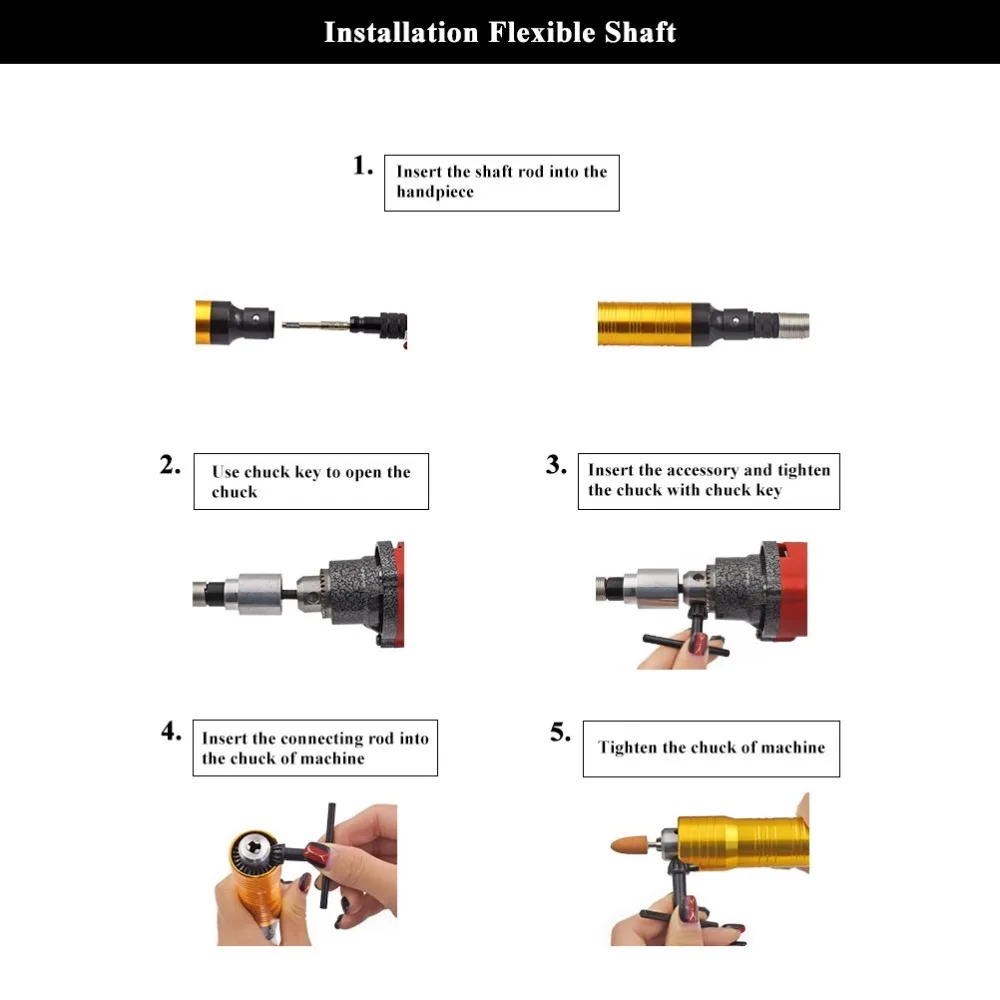 Installation Flexible Shaft

1. Insert the shaft rod into the handpiece

2. Use chuck key to open the chuck

3. Insert the accessory and tighten the chuck with chuck key

4. Insert the connecting rod into the chuck of machine

5. Tighten the chuck of machine