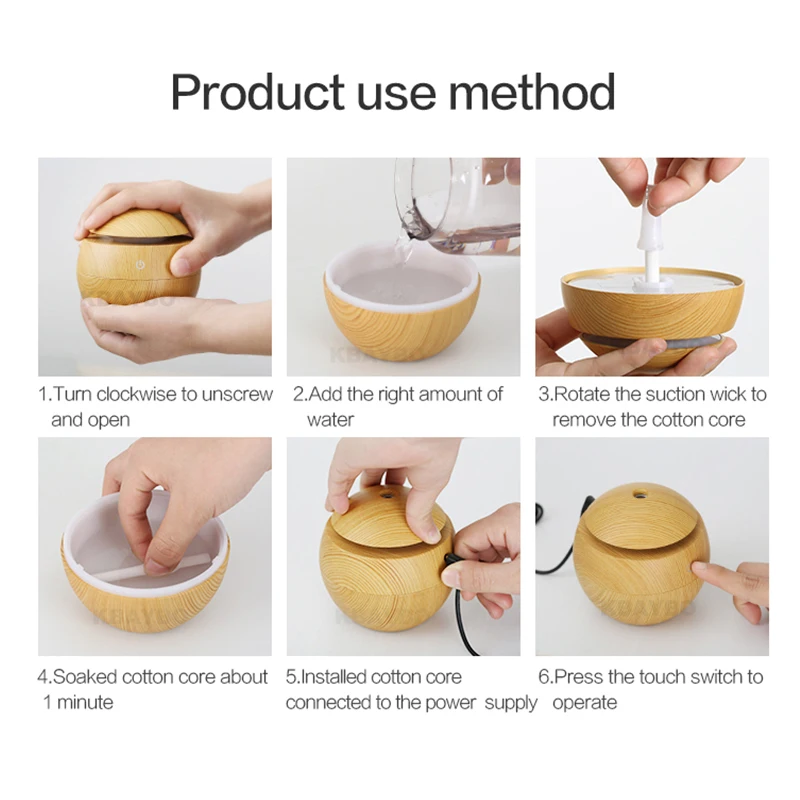 Product use method

1.Turn clockwise to unscrew and open

2.Add the right amount of water

3.Rotate the suction wick to remove the cotton core

4.Soaked cotton core about 1 minute

5.Installed cotton core connected to the power supply

6.Press the touch switch to operate