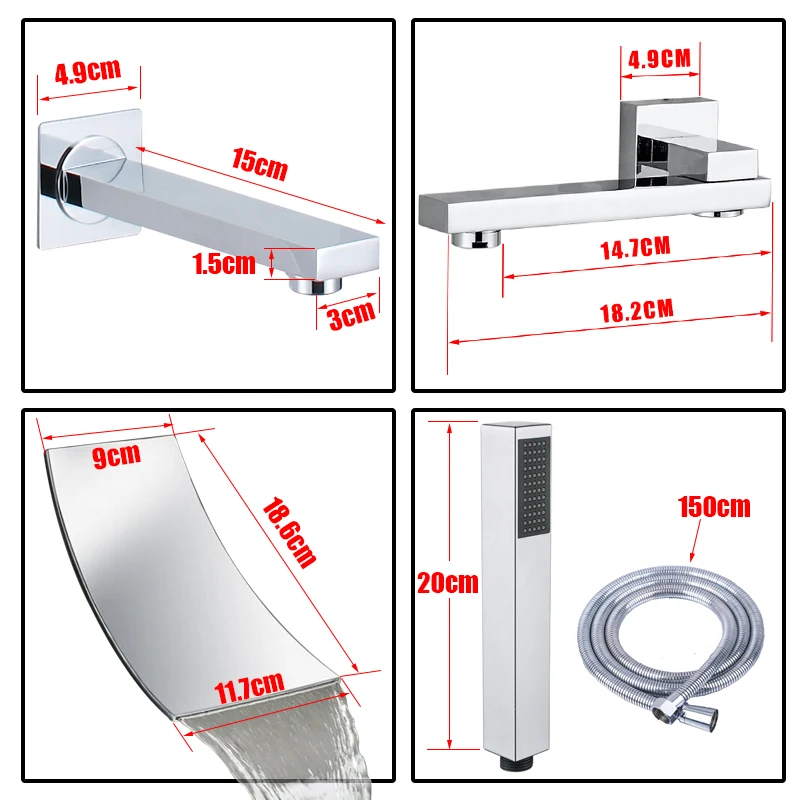 4.9cm
15cm
1.5cm
3cm

4.9CM
14.7CM
18.2CM

9cm
18.6cm
11.7cm

20cm
150cm