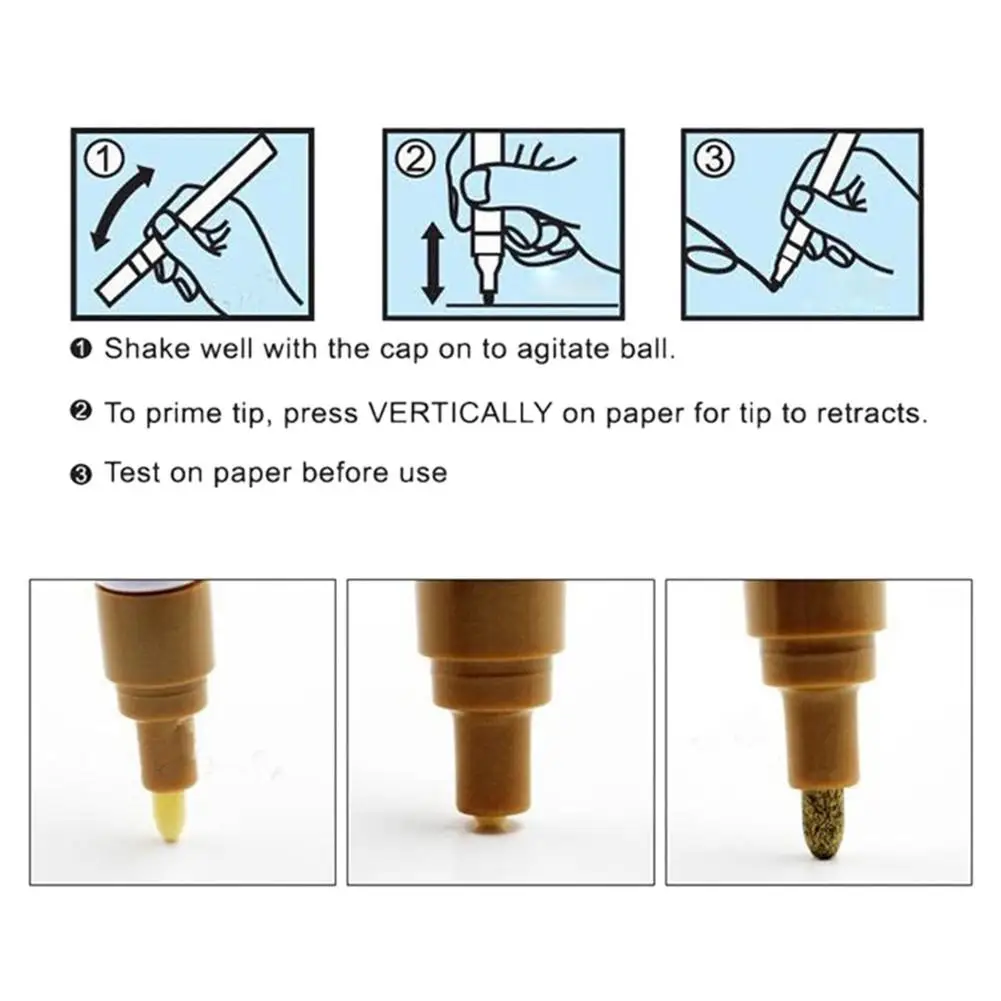 ①

②

③

❶ Shake well with the cap on to agitate ball.

❷ To prime tip, press VERTICALLY on paper for tip to retracts.

❸ Test on paper before use