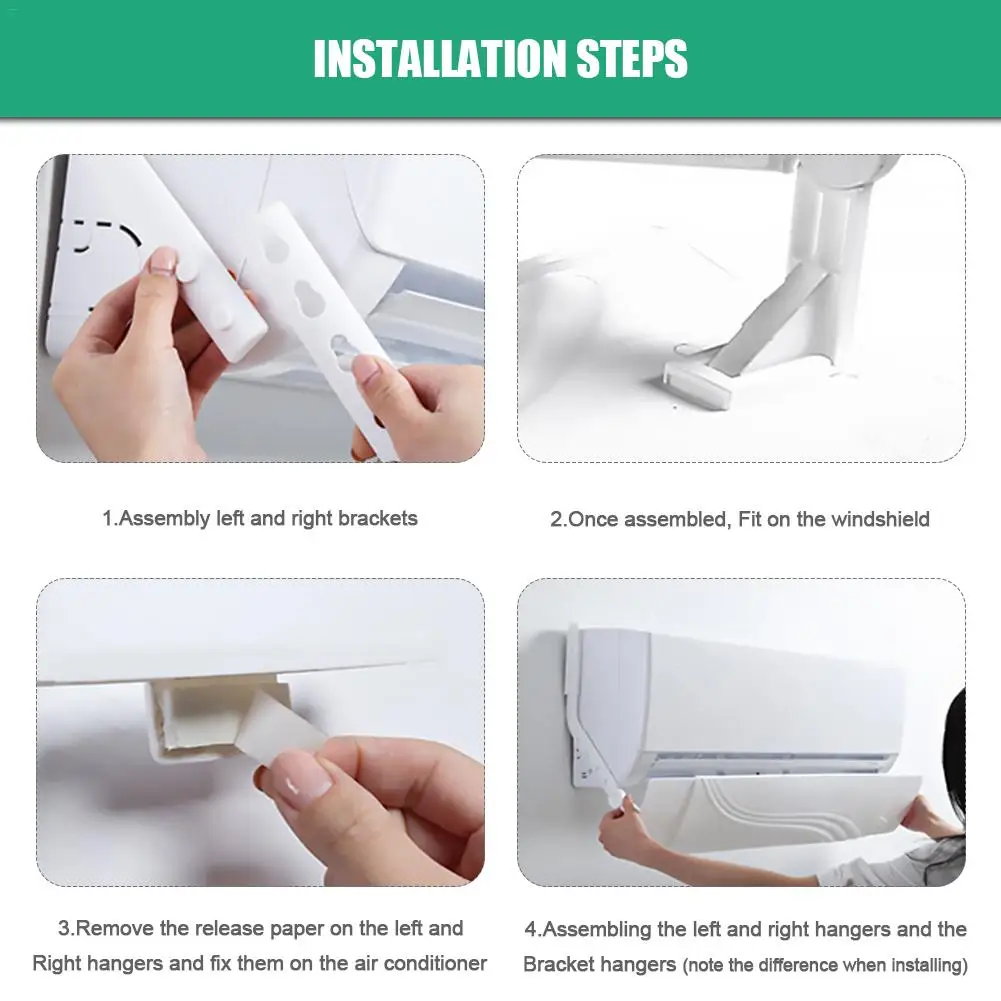 INSTALLATION STEPS

1.Assembly left and right brackets

2.Once assembled, Fit on the windshield

3.Remove the release paper on the left and Right hangers and fix them on the air conditioner

4.Assembling the left and right hangers and the Bracket hangers (note the difference when installing)