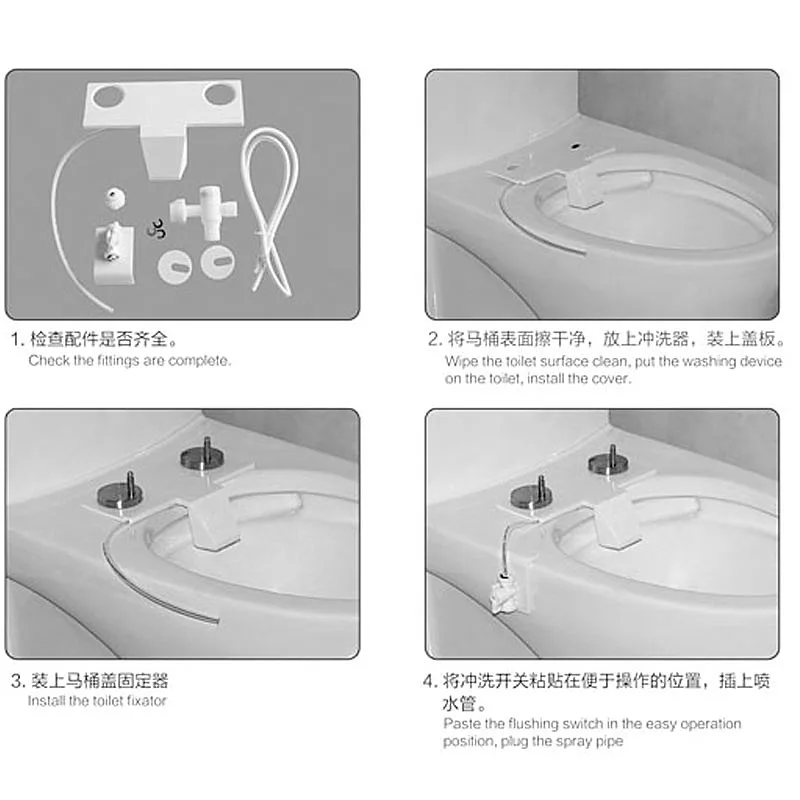 1. 检查配件是否齐全。
Check the fittings are complete.

2. 将马桶表面擦干净，放上冲洗器，装上盖板。
Wipe the toilet surface clean, put the washing device on the toilet, install the cover.

3. 装上马桶盖固定器
Install the toilet fixator

4. 将冲洗开关粘贴在便于操作的位置，插上喷水管。
Paste the flushing switch in the easy operation position, plug the spray pipe