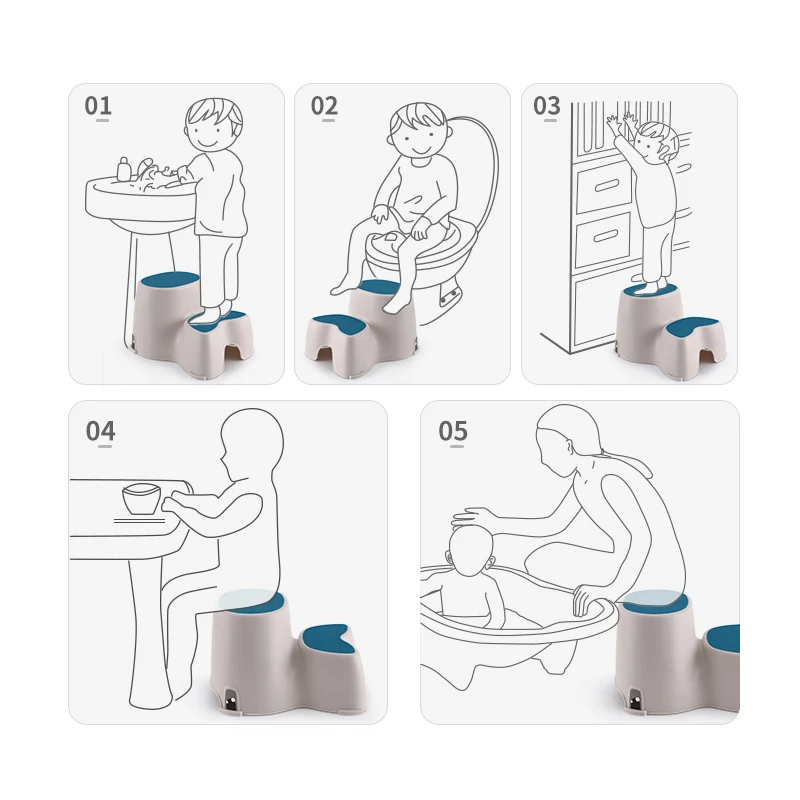 01

02

03

04

05