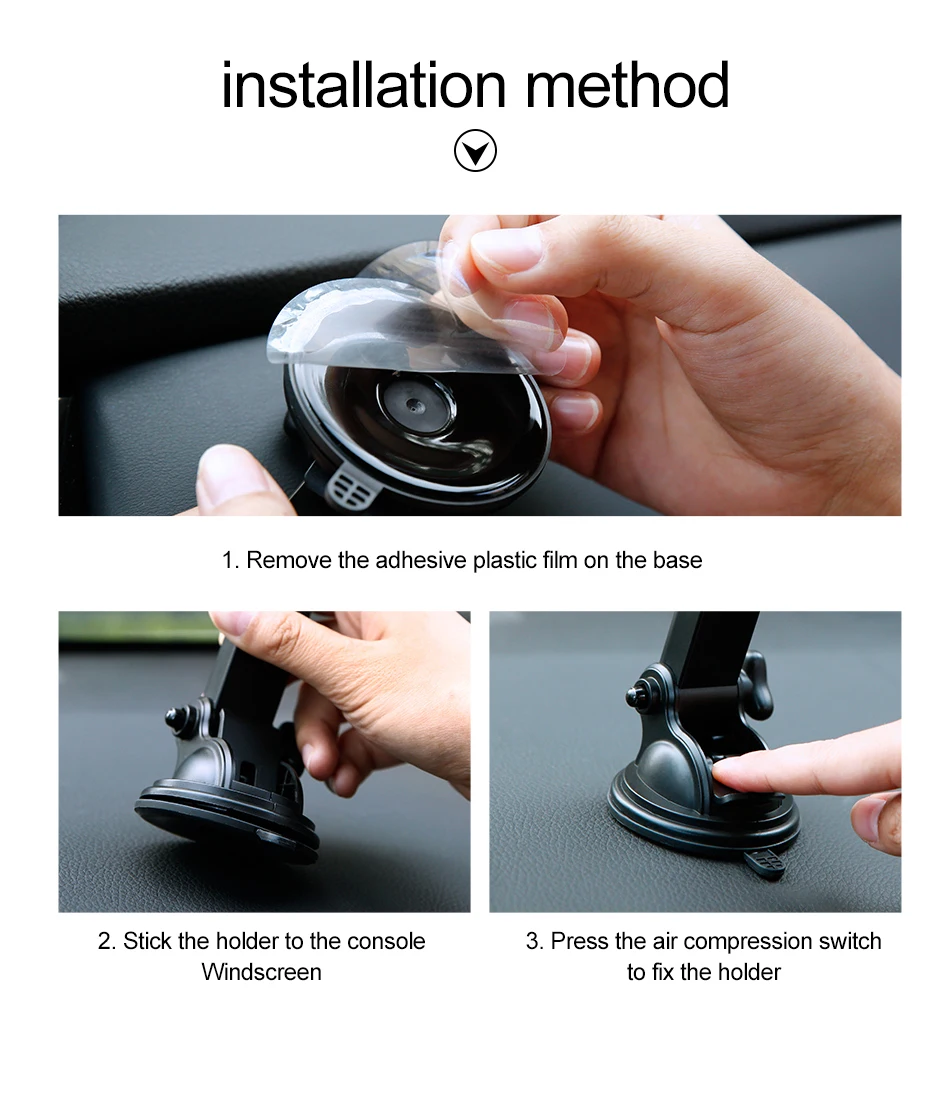 installation method

1. Remove the adhesive plastic film on the base

2. Stick the holder to the console Windscreen

3. Press the air compression switch to fix the holder