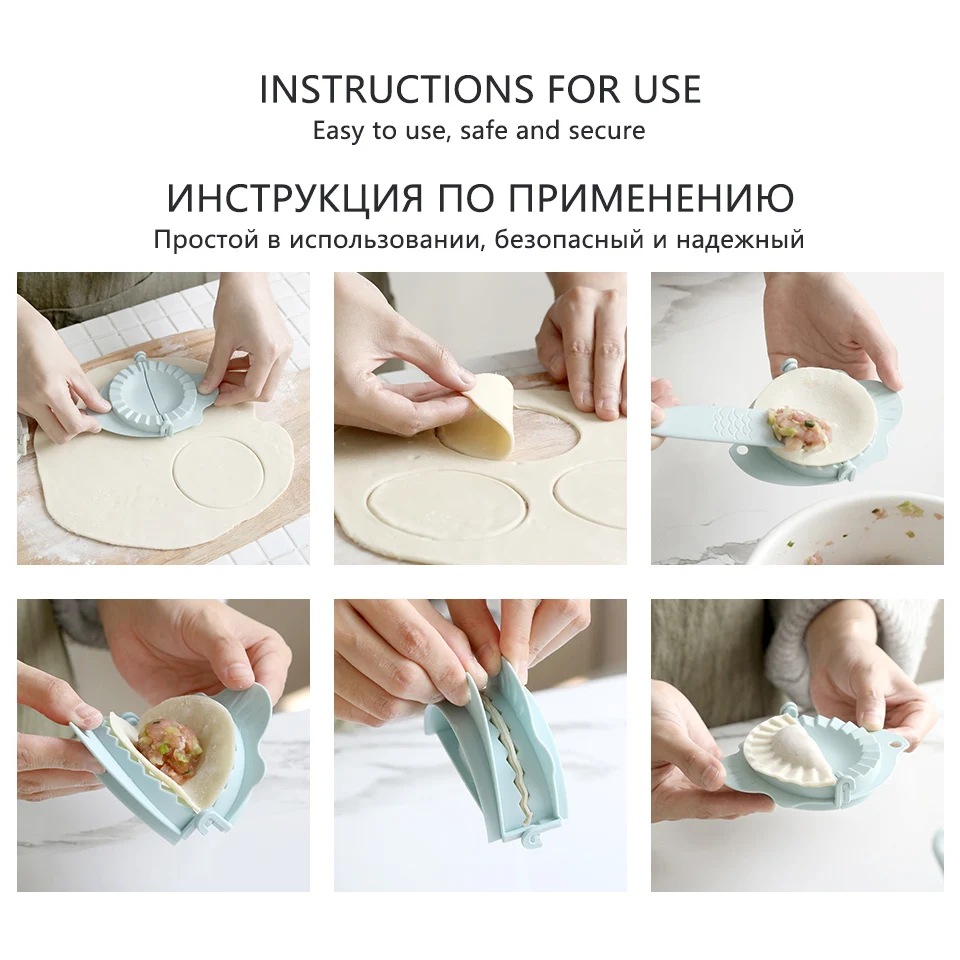 INSTRUCTIONS FOR USE
Easy to use, safe and secure

ИНСТРУКЦИЯ ПО ПРИМЕНЕНИЮ
Простой в использовании, безопасный и надежный