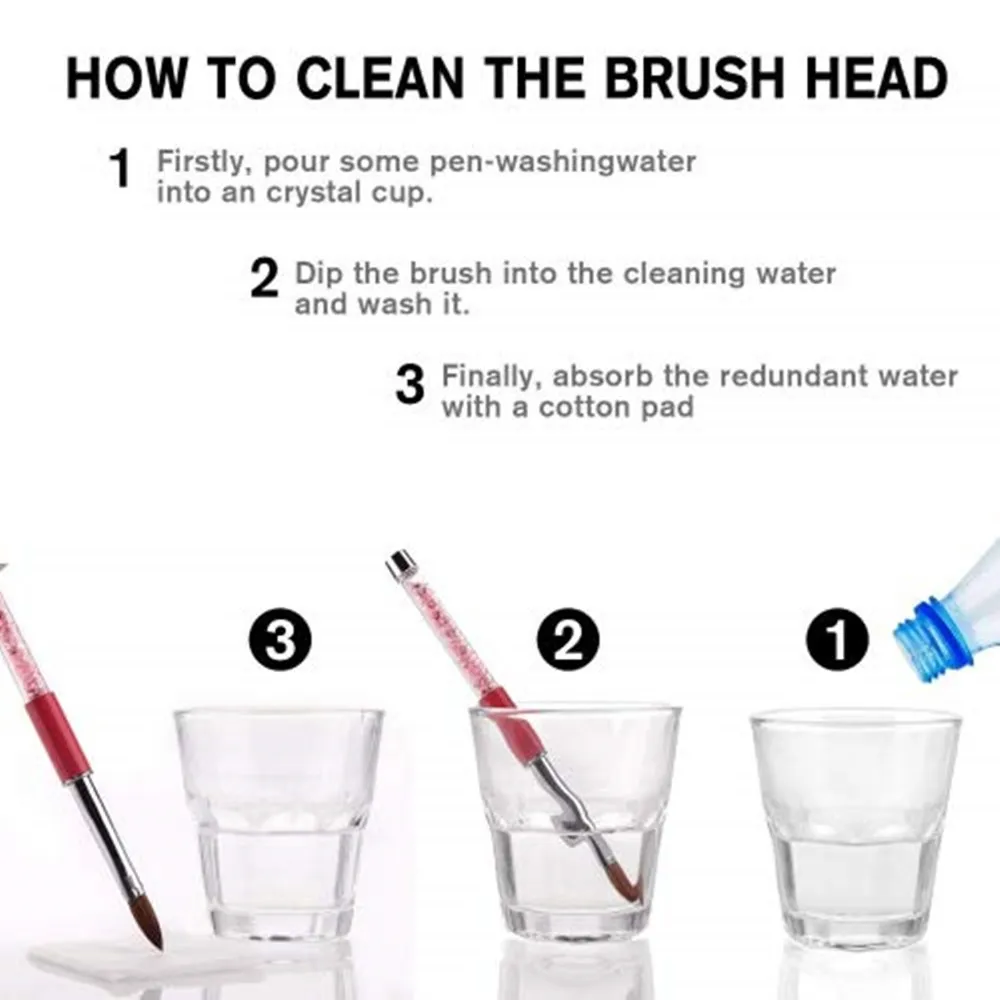 HOW TO CLEAN THE BRUSH HEAD

1 Firstly, pour some pen-washingwater into an crystal cup.

2 Dip the brush into the cleaning water and wash it.

3 Finally, absorb the redundant water with a cotton pad

3

2

1