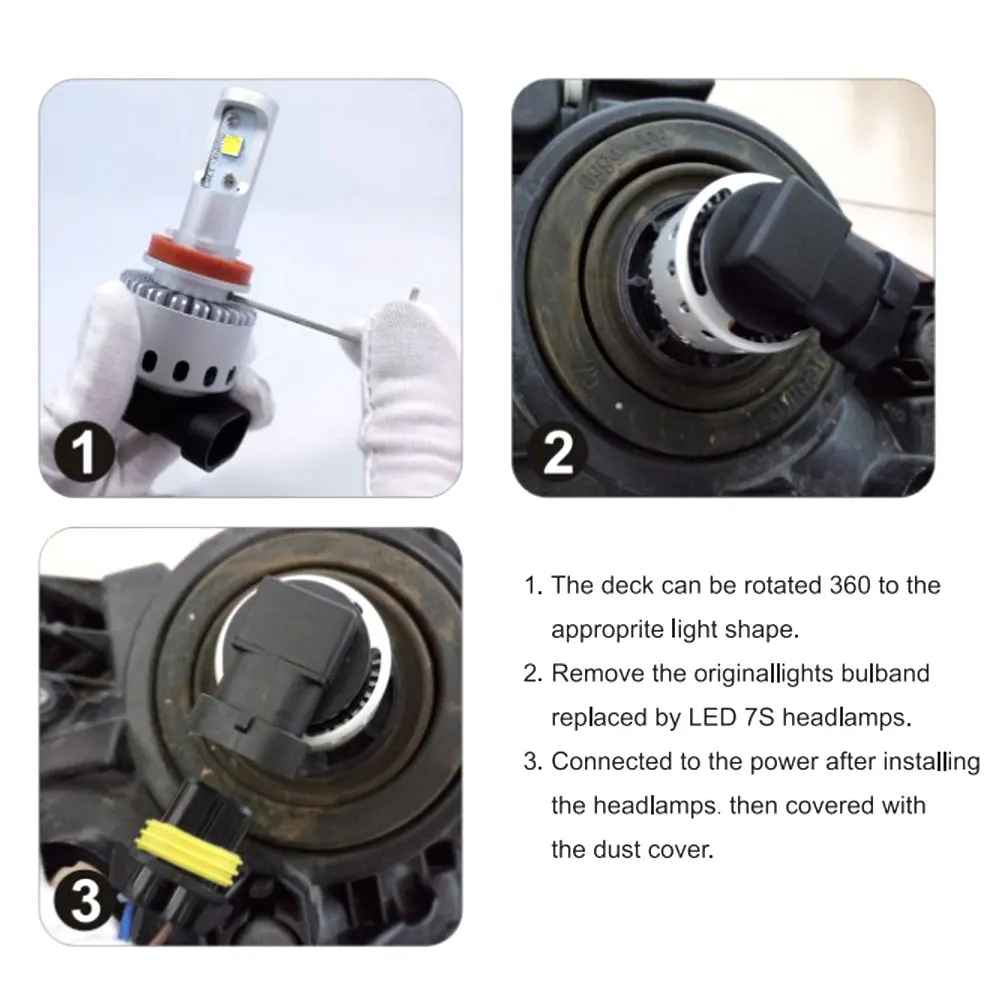 1

2

3

1. The deck can be rotated 360 to the approprite light shape.

2. Remove the originallights bulband replaced by LED 7S headlamps.

3. Connected to the power after installing the headlamps. then covered with the dust cover.