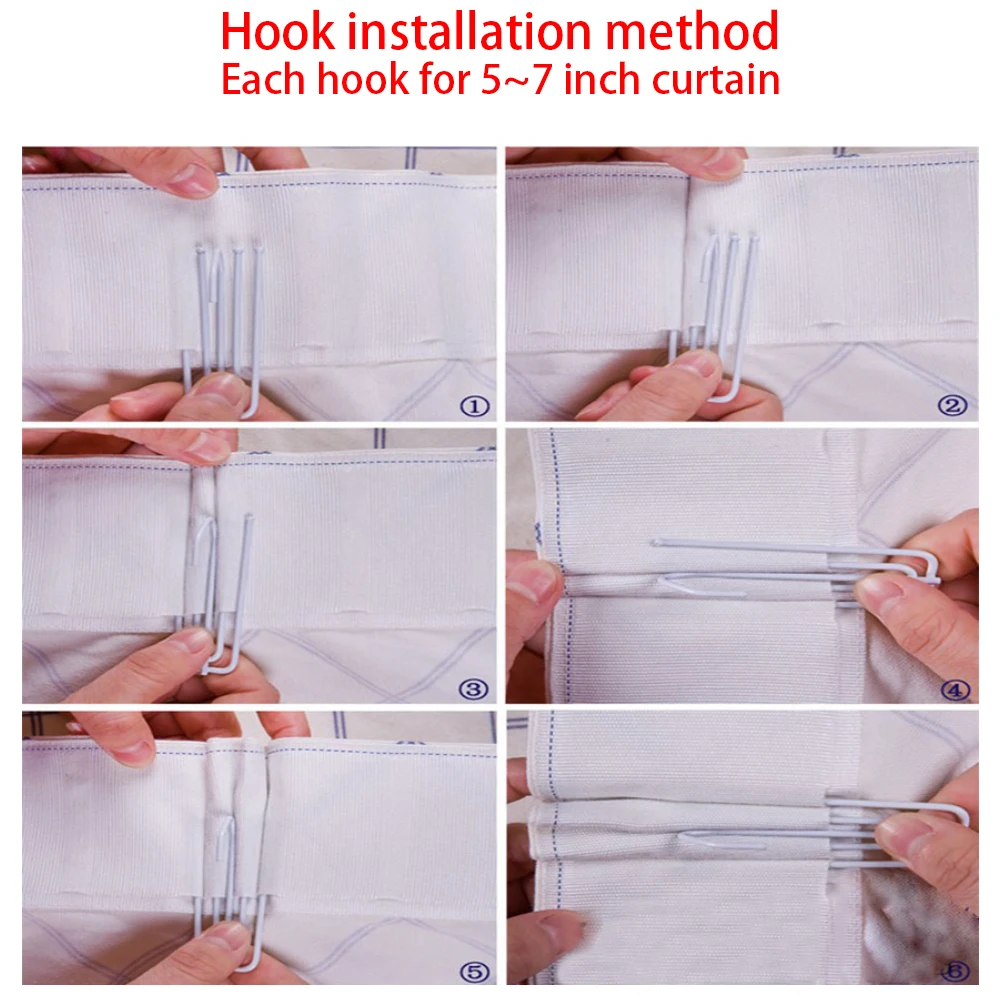 Hook installation method
Each hook for 5~7 inch curtain

①

②

③

④

⑤

⑥