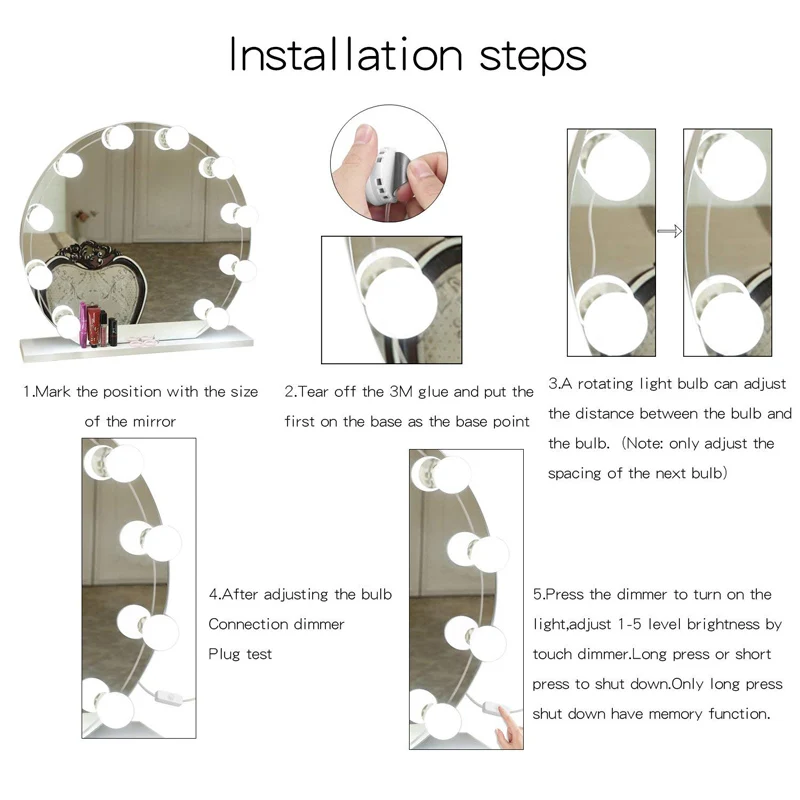 Installation steps

1.Mark the position with the size of the mirror

2.Tear off the 3M glue and put the first on the base as the base point

3.A rotating light bulb can adjust the distance between the bulb and the bulb. (Note: only adjust the spacing of the next bulb)

4.After adjusting the bulb
Connection dimmer
Plug test

5.Press the dimmer to turn on the light,adjust 1-5 level brightness by touch dimmer.Long press or short press to shut down.Only long press shut down have memory function.