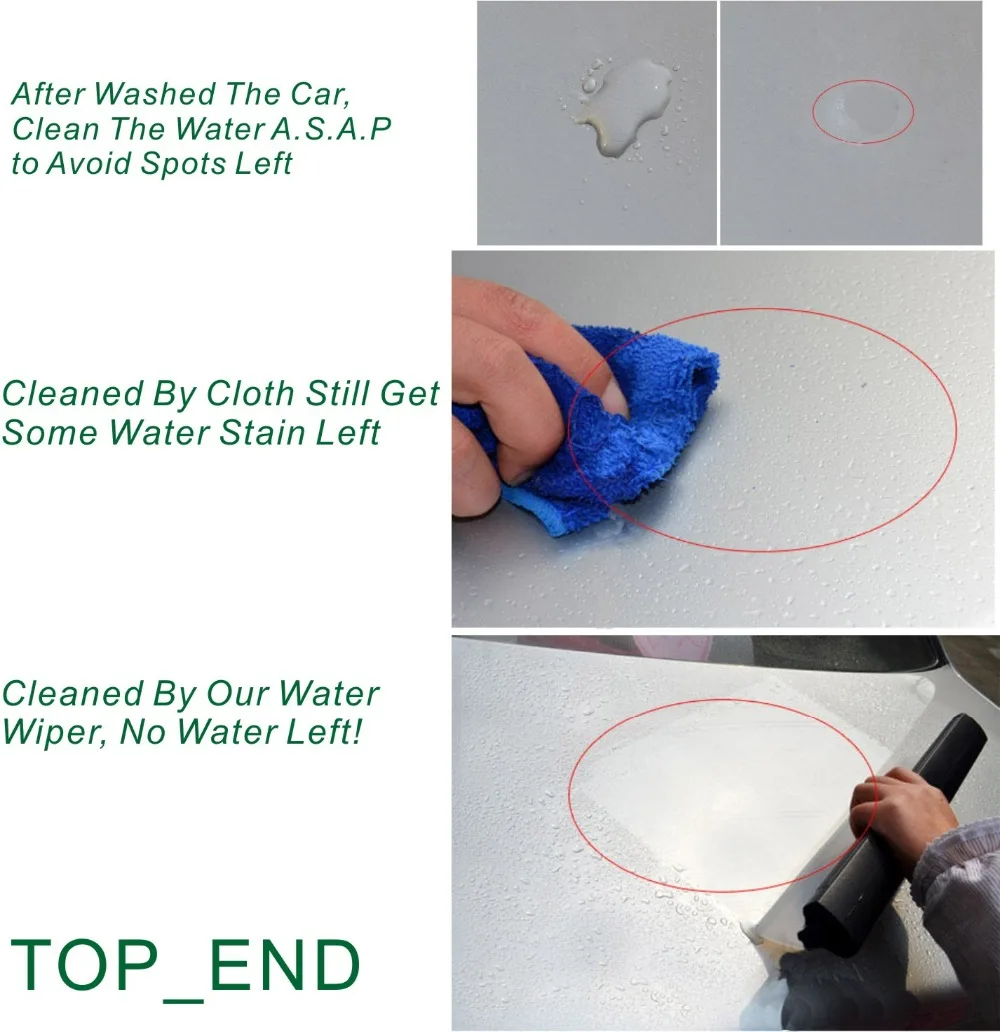 After Washed The Car, Clean The Water A.S.A.P to Avoid Spots Left

Cleaned By Cloth Still Get Some Water Stain Left

Cleaned By Our Water Wiper, No Water Left!

TOP_END