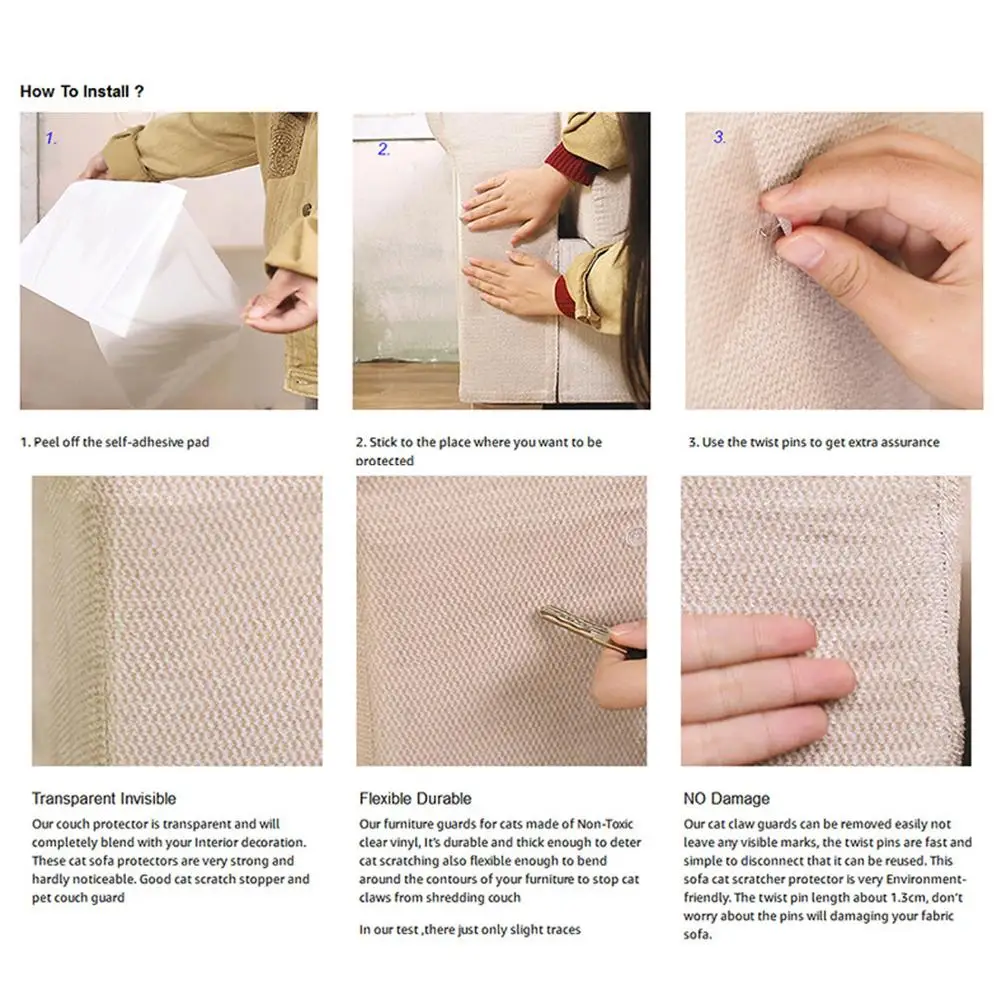 How To Install ?

1.

2.

3.

1. Peel off the self-adhesive pad

2. Stick to the place where you want to be protected

3. Use the twist pins to get extra assurance

Transparent Invisible

Our couch protector is transparent and will completely blend with your Interior decoration. These cat sofa protectors are very strong and hardly noticeable. Good cat scratch stopper and pet couch guard

Flexible Durable

Our furniture guards for cats made of Non-Toxic clear vinyl, It's durable and thick enough to deter cat scratching also flexible enough to bend around the contours of your furniture to stop cat claws from shredding couch

In our test ,there just only slight traces

NO Damage

Our cat claw guards can be removed easily not leave any visible marks, the twist pins are fast and simple to disconnect that it can be reused. This sofa cat scratcher protector is very Environment-friendly. The twist pin length about 1.3cm, don't worry about the pins will damaging your fabric sofa.