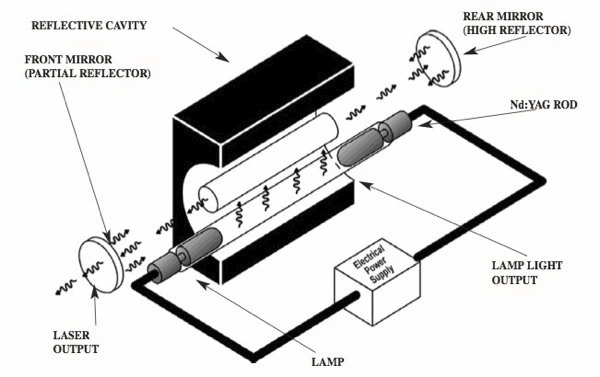 REFLECTIVE CAVITY

REAR MIRROR
(HIGH REFLECTOR)

FRONT MIRROR
(PARTIAL REFLECTOR)

Nd:YAG ROD

Electrical Power Supply

LAMP LIGHT OUTPUT

LASER OUTPUT

LAMP