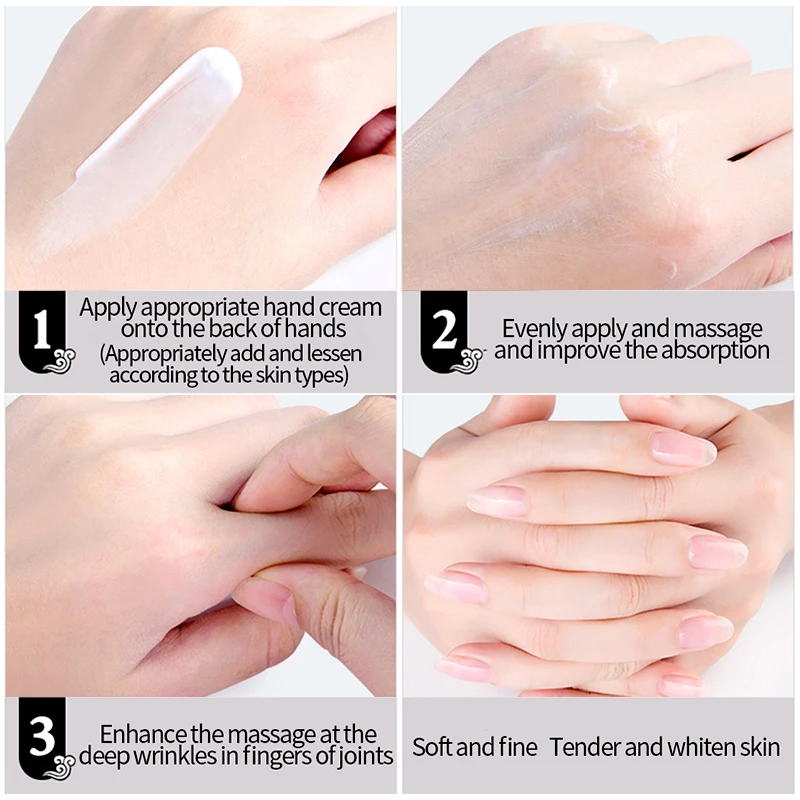 1
Apply appropriate hand cream onto the back of hands
(Appropriately add and lessen according to the skin types)

2
Evenly apply and massage and improve the absorption

3
Enhance the massage at the deep wrinkles in fingers of joints

Soft and fine Tender and whiten skin