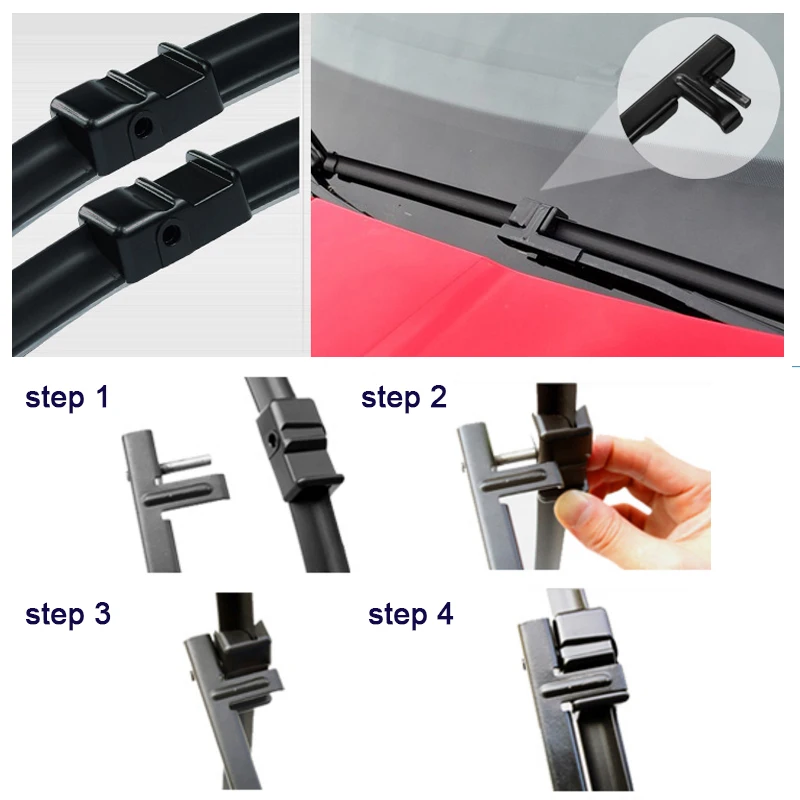 step 1

step 2

step 3

step 4