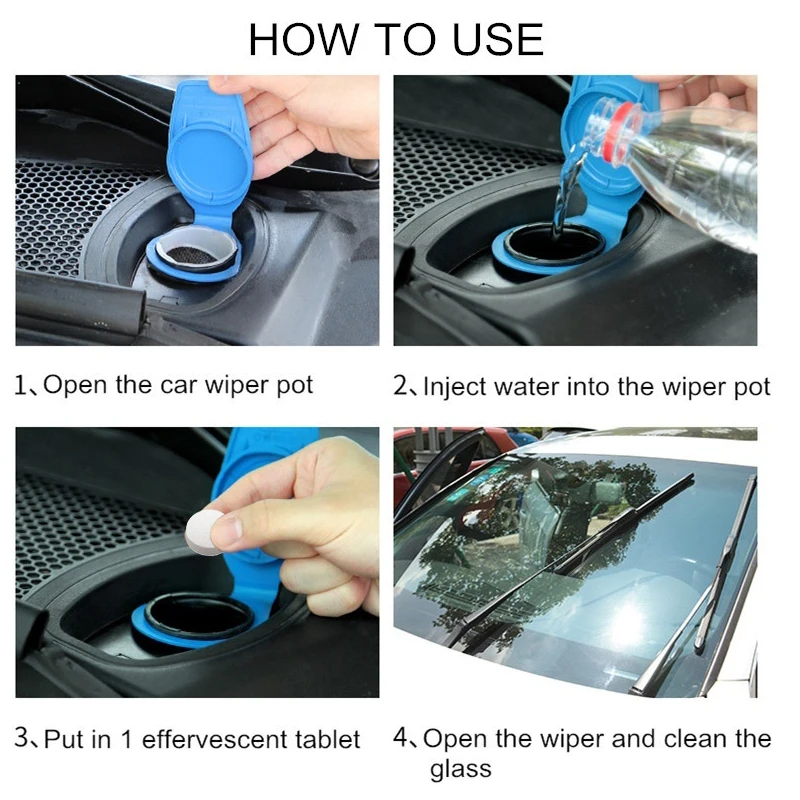 HOW TO USE

1、Open the car wiper pot

2、Inject water into the wiper pot

3、Put in 1 effervescent tablet

4、Open the wiper and clean the glass