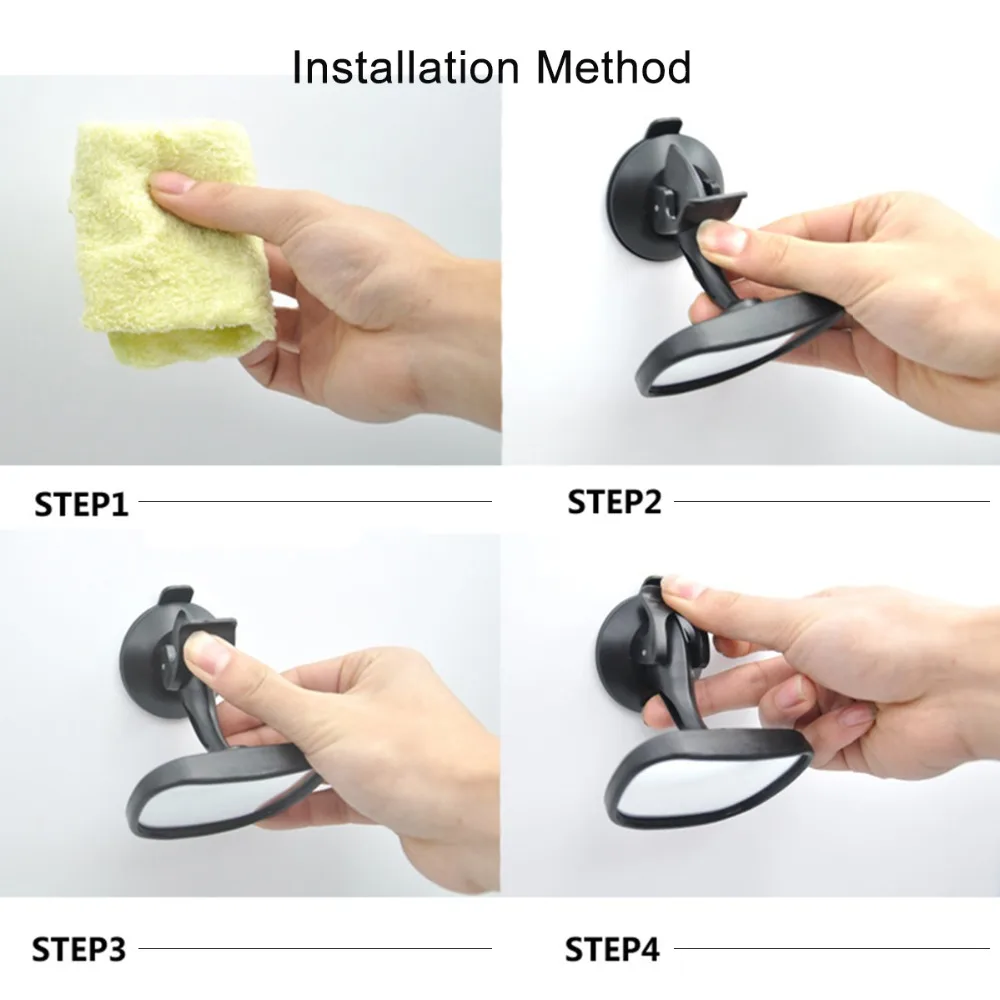 Installation Method

STEP1

STEP2

STEP3

STEP4