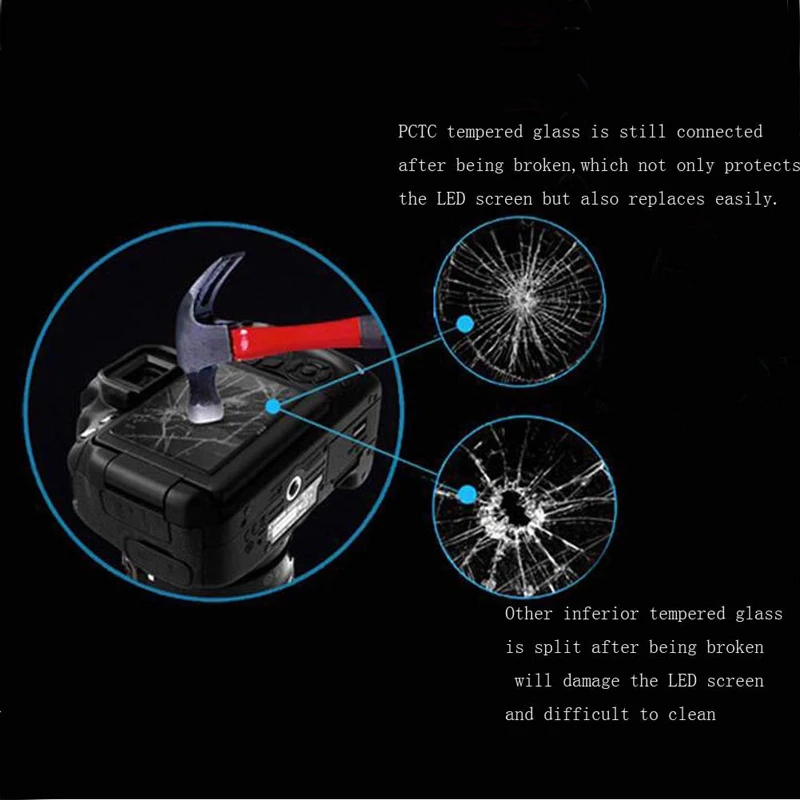 PCTC tempered glass is still connected after being broken,which not only protects the LED screen but also replaces easily.

Other inferior tempered glass is split after being broken will damage the LED screen and difficult to clean