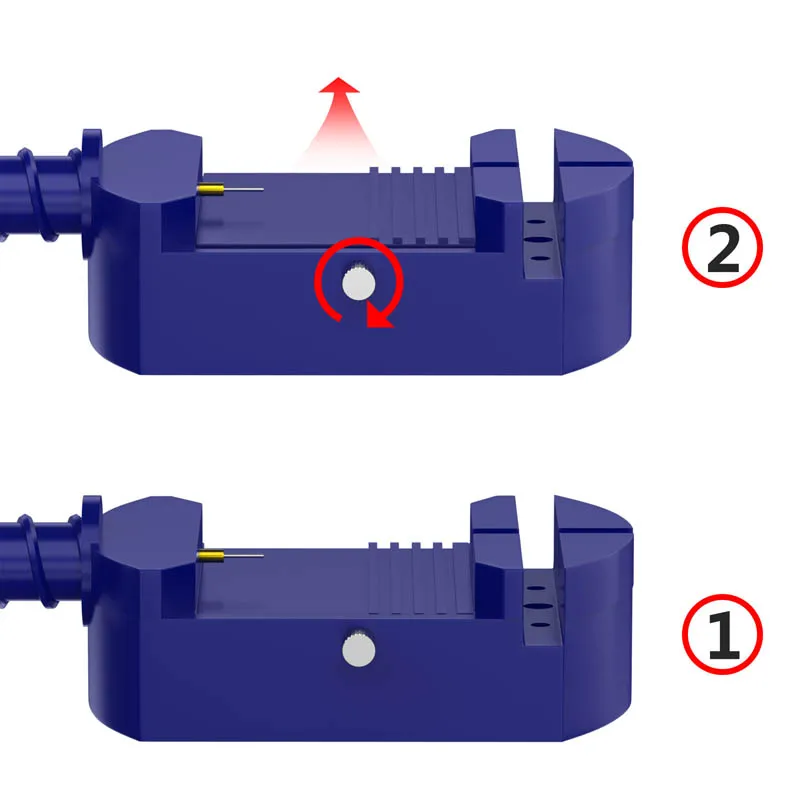 2

1