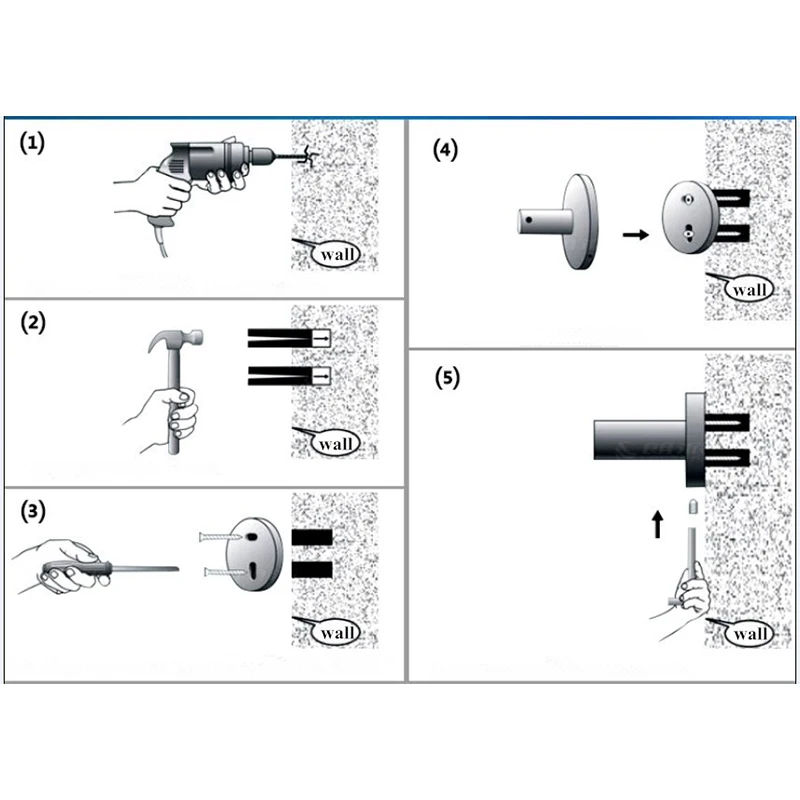 (1)

wall

(2)

wall

(3)

wall

(4)

wall

(5)

wall