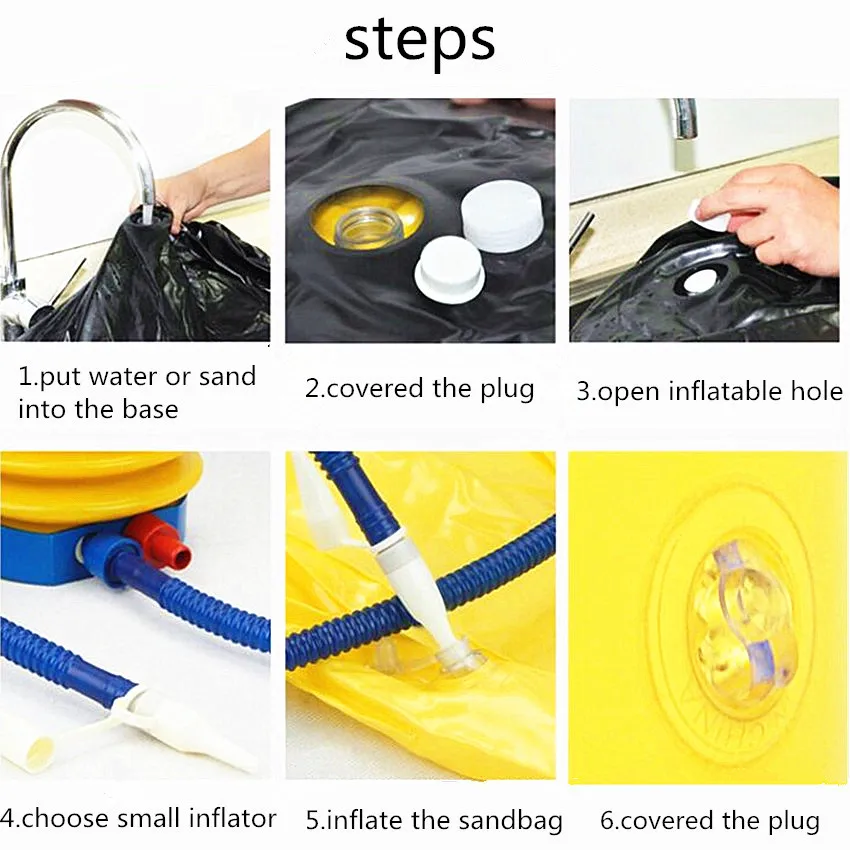 steps

1.put water or sand into the base

2.covered the plug

3.open inflatable hole

4.choose small inflator

5.inflate the sandbag

6.covered the plug