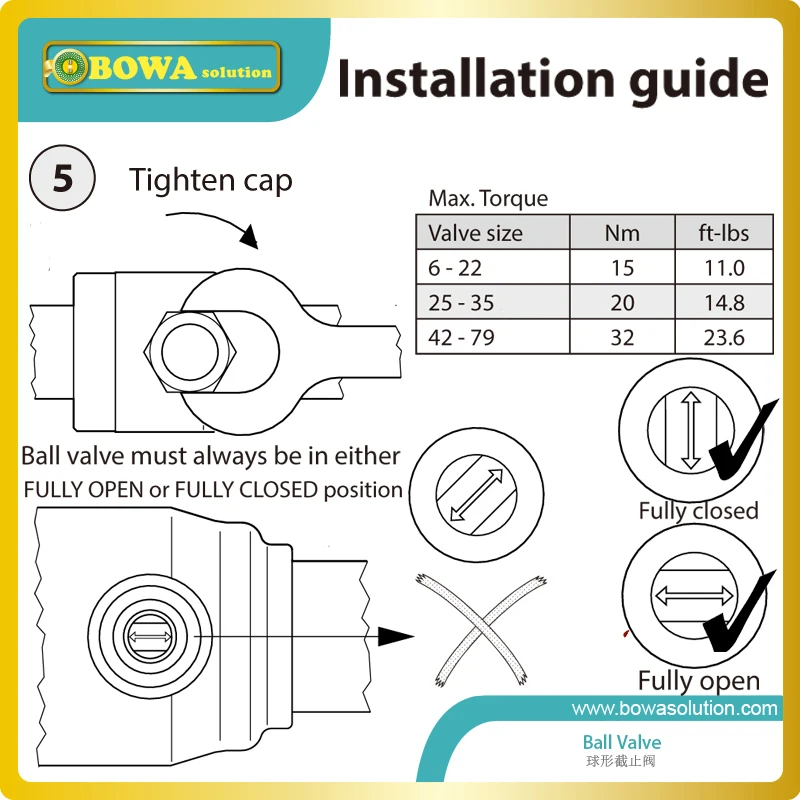 BOWA solution

Installation guide

5

Tighten cap

Max. Torque

| Valve size | Nm | ft-lbs |
|---|---|---|
| 6 - 22 | 15 | 11.0 |
| 25 - 35 | 20 | 14.8 |
| 42 - 79 | 32 | 23.6 |

Ball valve must always be in either FULLY OPEN or FULLY CLOSED position

Fully closed

Fully open

www.bowasolution.com

Ball Valve
球形截止阀