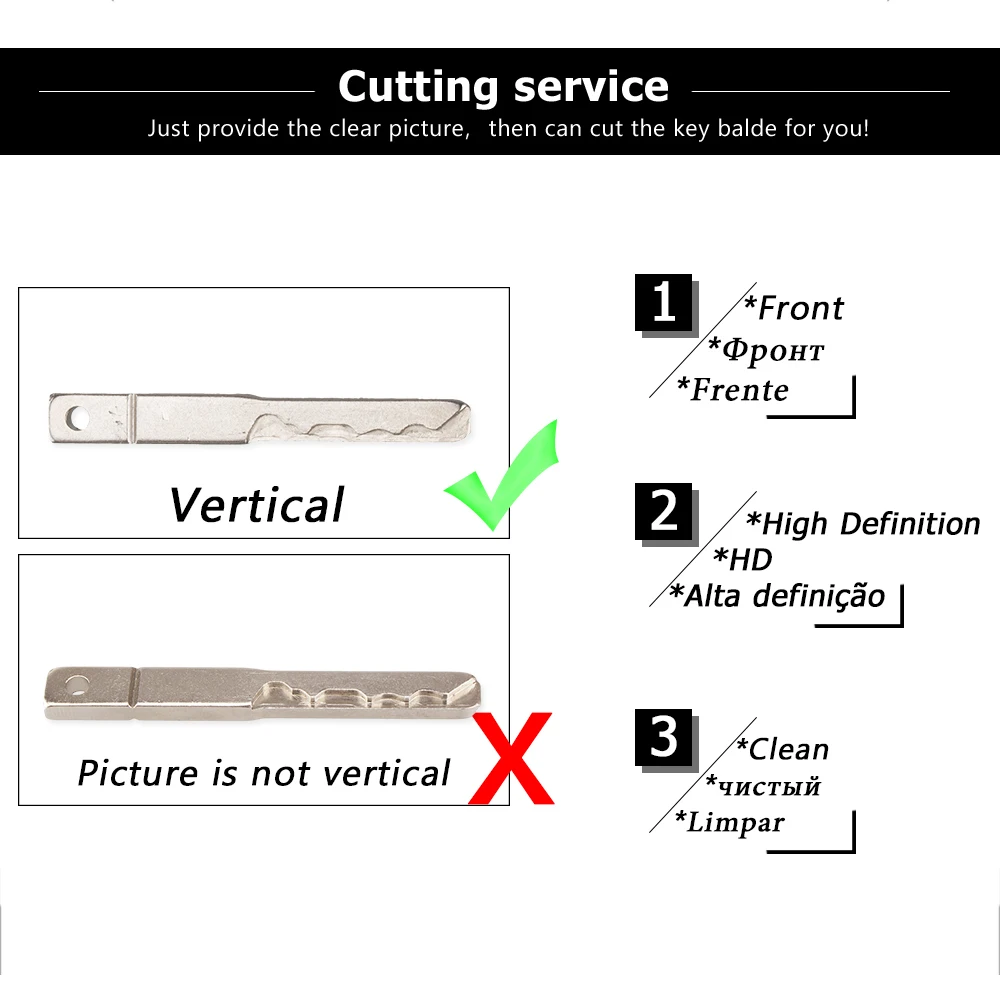 Cutting service

Just provide the clear picture， then can cut the key balde for you!

Vertical

Picture is not vertical

1
*Front
*Фронт
*Frente

2
*High Definition
*HD
*Alta definição

3
*Clean
*чистый
*Limpar