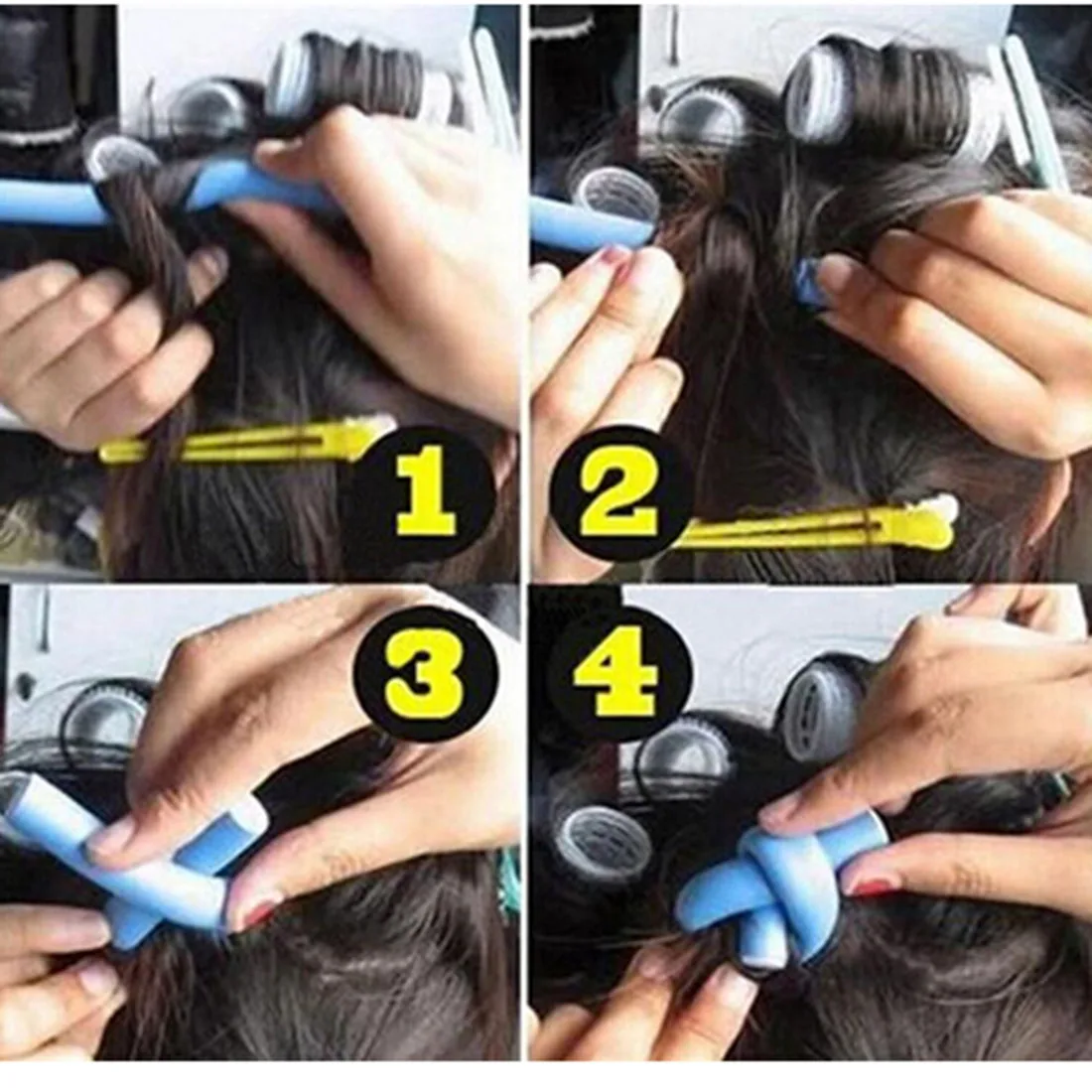 1
2
3
4