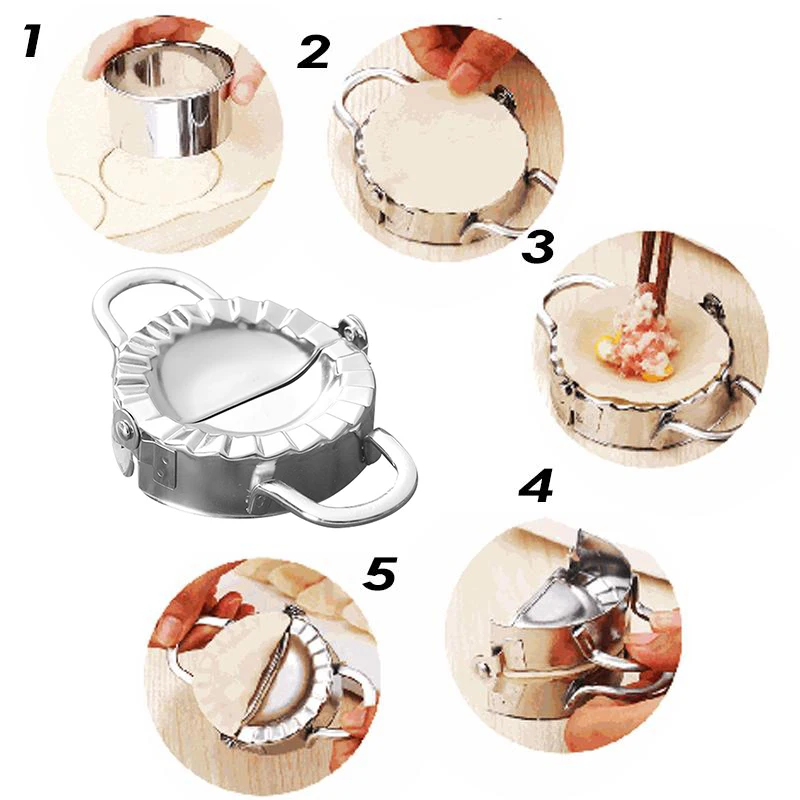 1

2

3

4

5