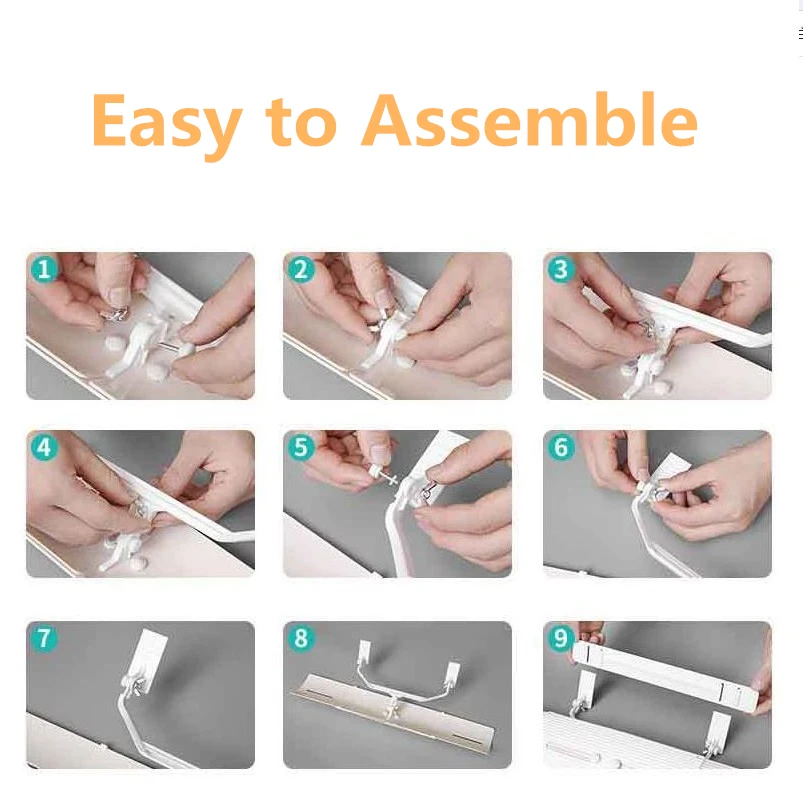 Easy to Assemble

1

2

3

4

5

6

7

8

9