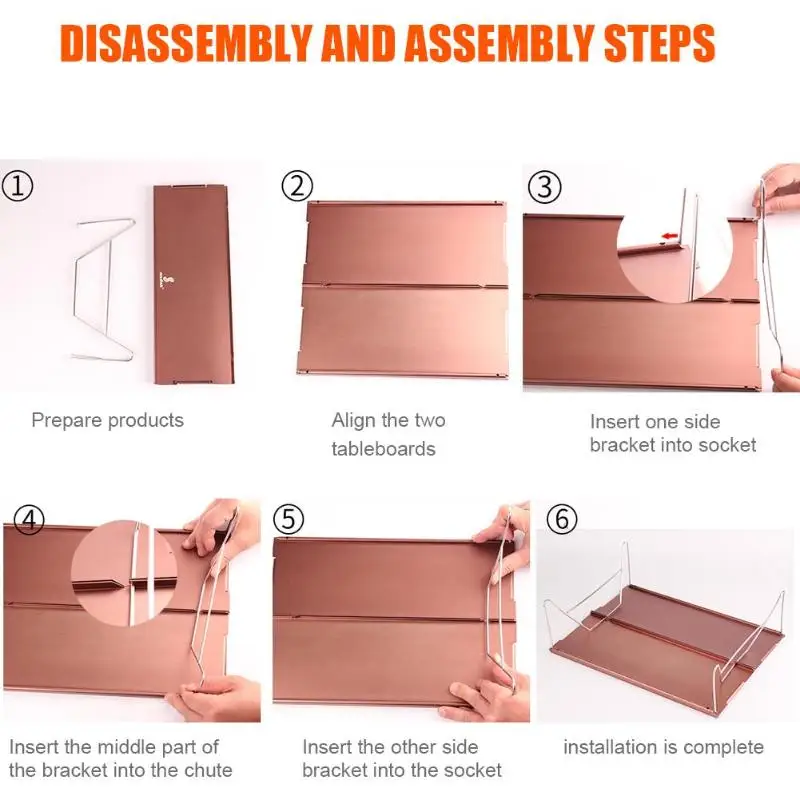 DISASSEMBLY AND ASSEMBLY STEPS

①

Prepare products

②

Align the two tableboards

③

Insert one side bracket into socket

④

Insert the middle part of the bracket into the chute

⑤

Insert the other side bracket into the socket

⑥

installation is complete