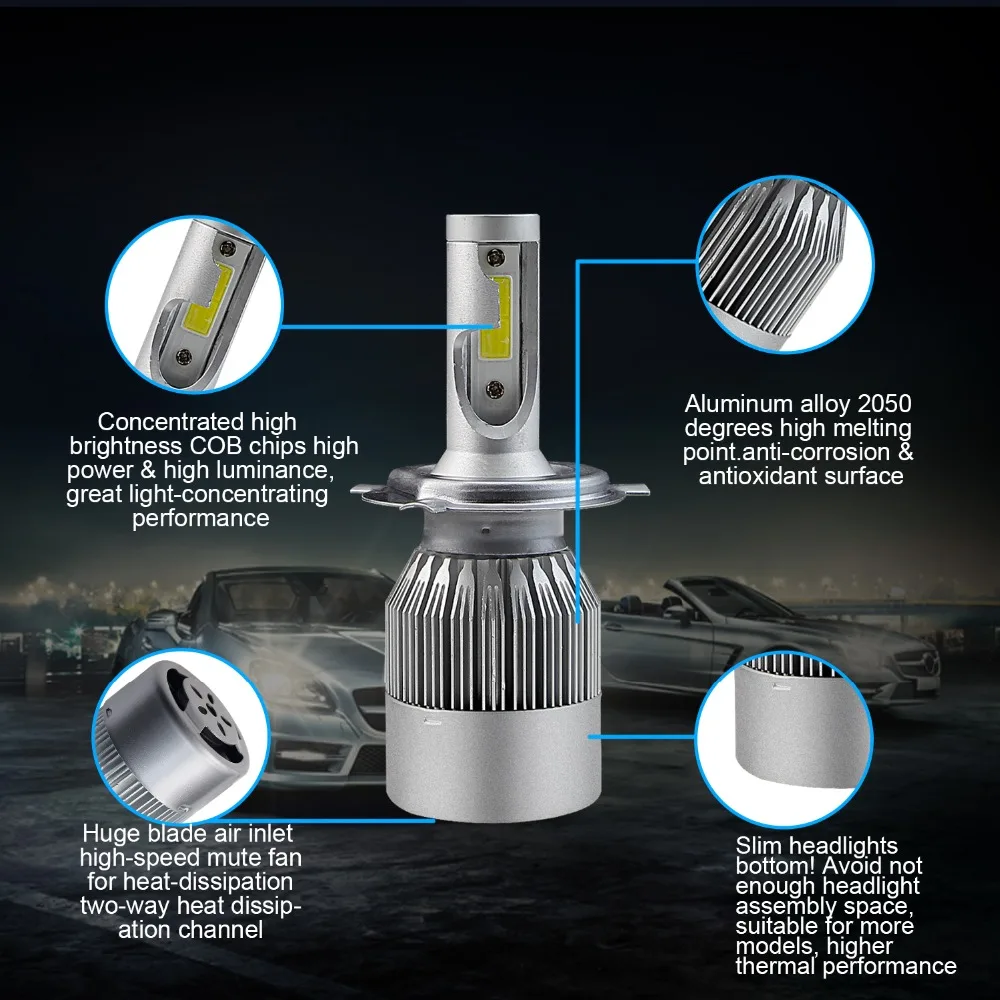 Concentrated high brightness COB chips high power & high luminance, great light-concentrating performance

Aluminum alloy 2050 degrees high melting point.anti-corrosion & antioxidant surface

Huge blade air inlet high-speed mute fan for heat-dissipation two-way heat dissipation channel

Slim headlights bottom! Avoid not enough headlight assembly space, suitable for more models, higher thermal performance