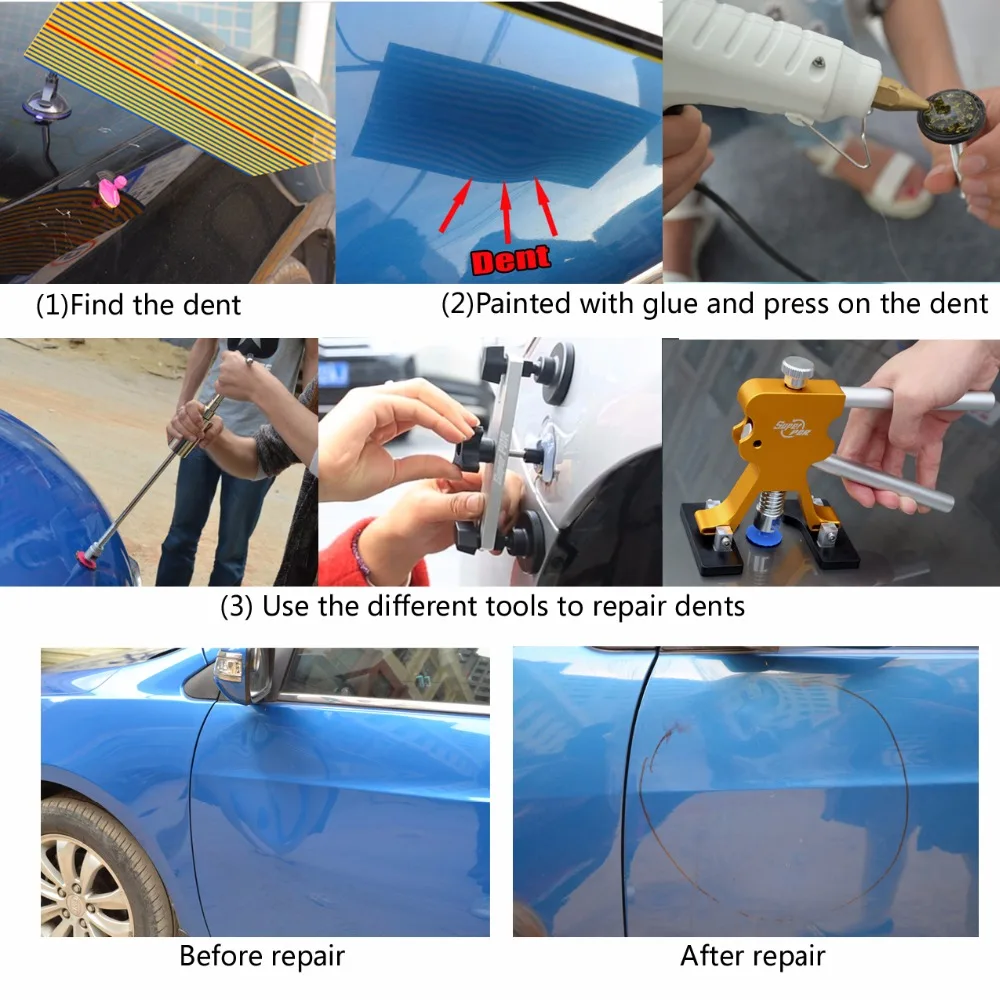 Dent

(1)Find the dent

(2)Painted with glue and press on the dent

Super PDR

(3) Use the different tools to repair dents

Before repair

After repair