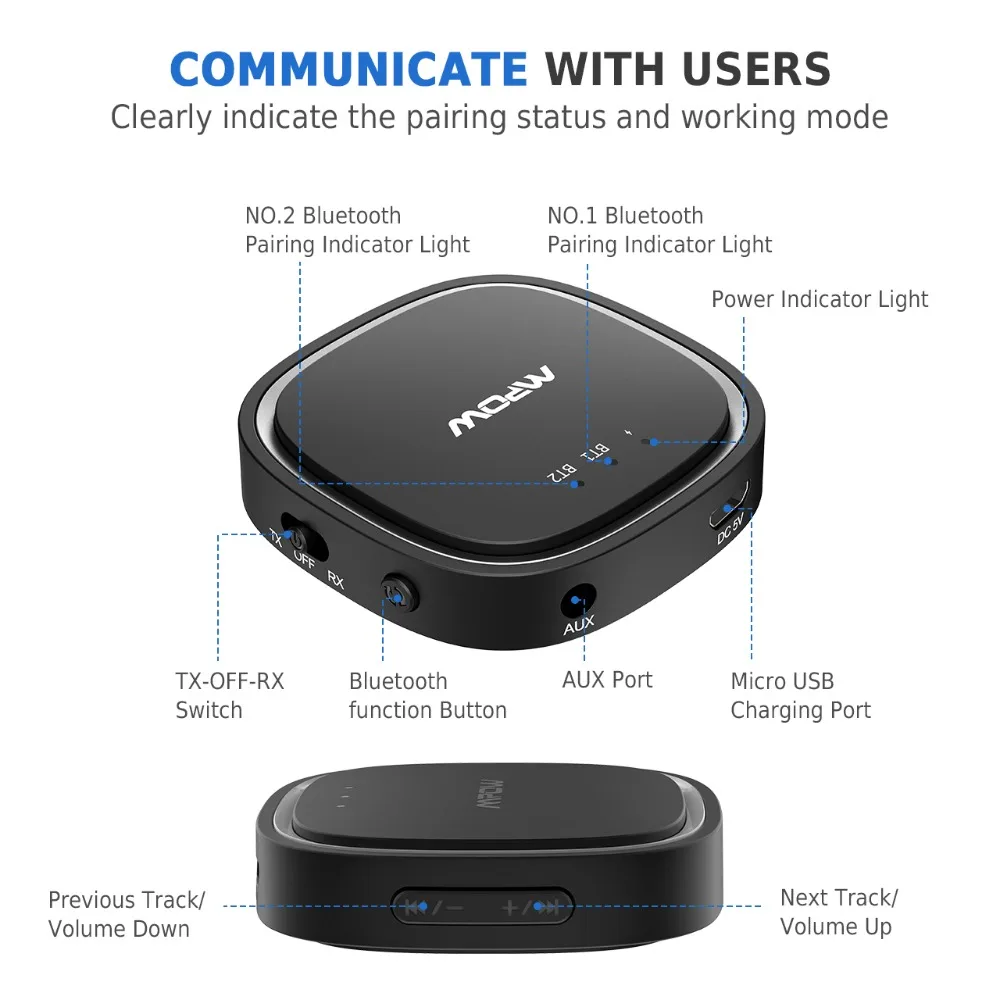 COMMUNICATE WITH USERS
Clearly indicate the pairing status and working mode

NO.2 Bluetooth Pairing Indicator Light

NO.1 Bluetooth Pairing Indicator Light

Power Indicator Light

MPOW

BT1

BT2

DC 5V

TX OFF RX

AUX

TX-OFF-RX Switch

Bluetooth function Button

AUX Port

Micro USB Charging Port

MPOW

Previous Track/ Volume Down

Next Track/ Volume Up