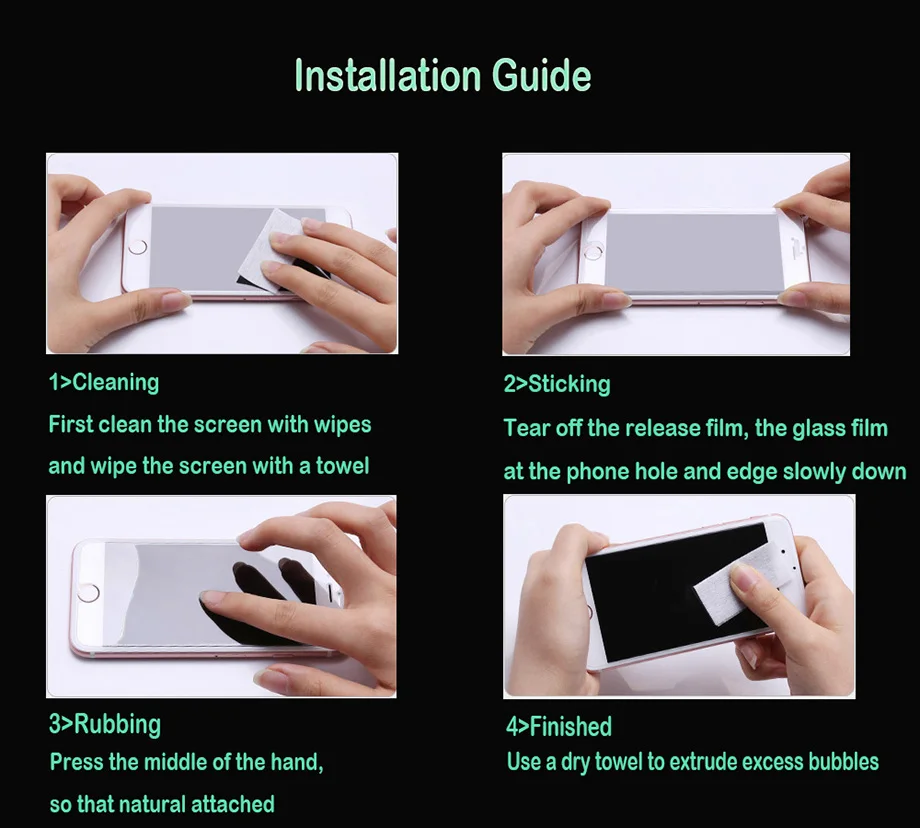 Installation Guide

1>Cleaning
First clean the screen with wipes and wipe the screen with a towel

2>Sticking
Tear off the release film, the glass film at the phone hole and edge slowly down

3>Rubbing
Press the middle of the hand, so that natural attached

4>Finished
Use a dry towel to extrude excess bubbles