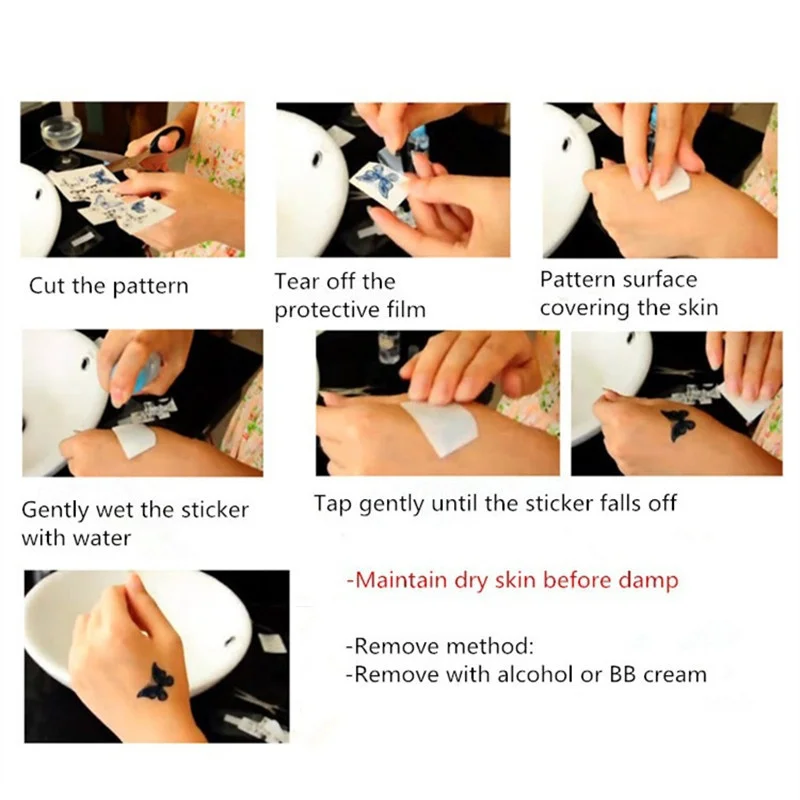 Cut the pattern

Tear off the protective film

Pattern surface covering the skin

Gently wet the sticker with water

Tap gently until the sticker falls off

-Maintain dry skin before damp

-Remove method:
-Remove with alcohol or BB cream